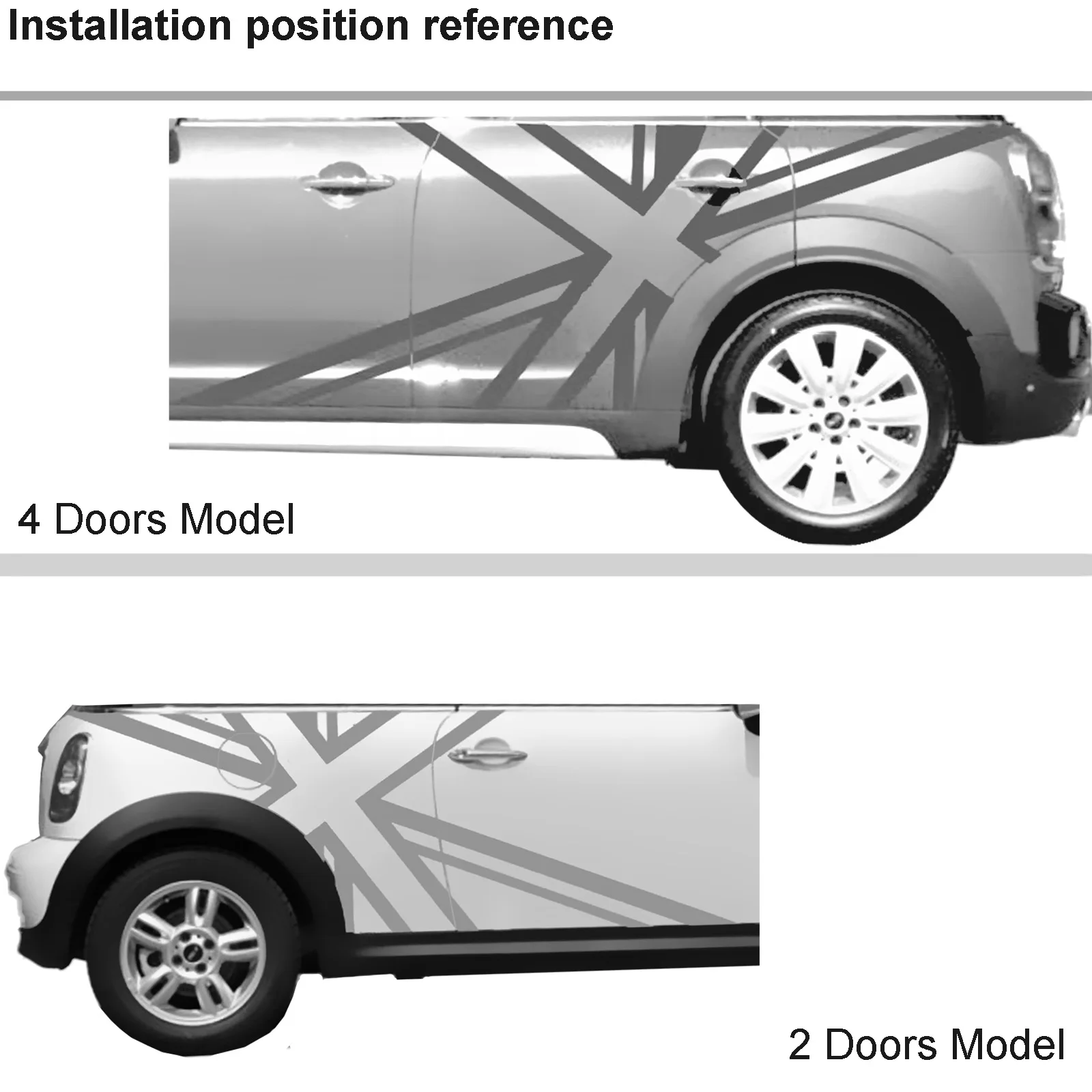 Installation position reference

4 Doors Model

2 Doors Model