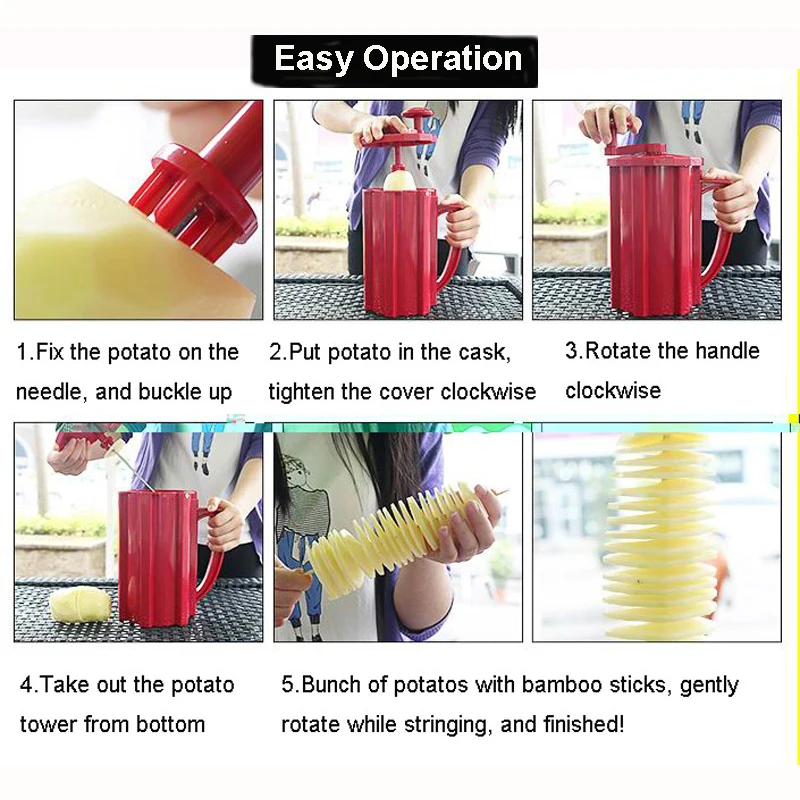 Easy Operation

1.Fix the potato on the needle, and buckle up

2.Put potato in the cask, tighten the cover clockwise

3.Rotate the handle clockwise

4.Take out the potato tower from bottom

5.Bunch of potatos with bamboo sticks, gently rotate while stringing, and finished!