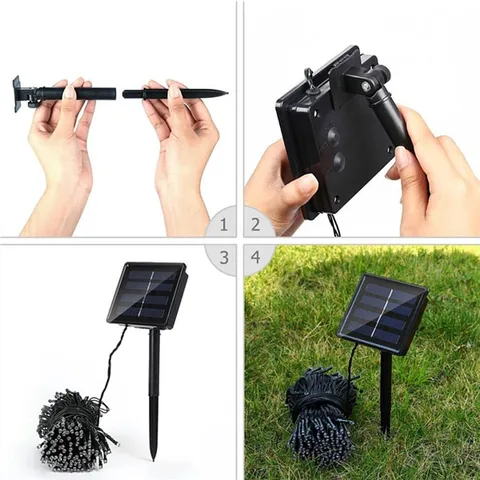 1
2
3
4