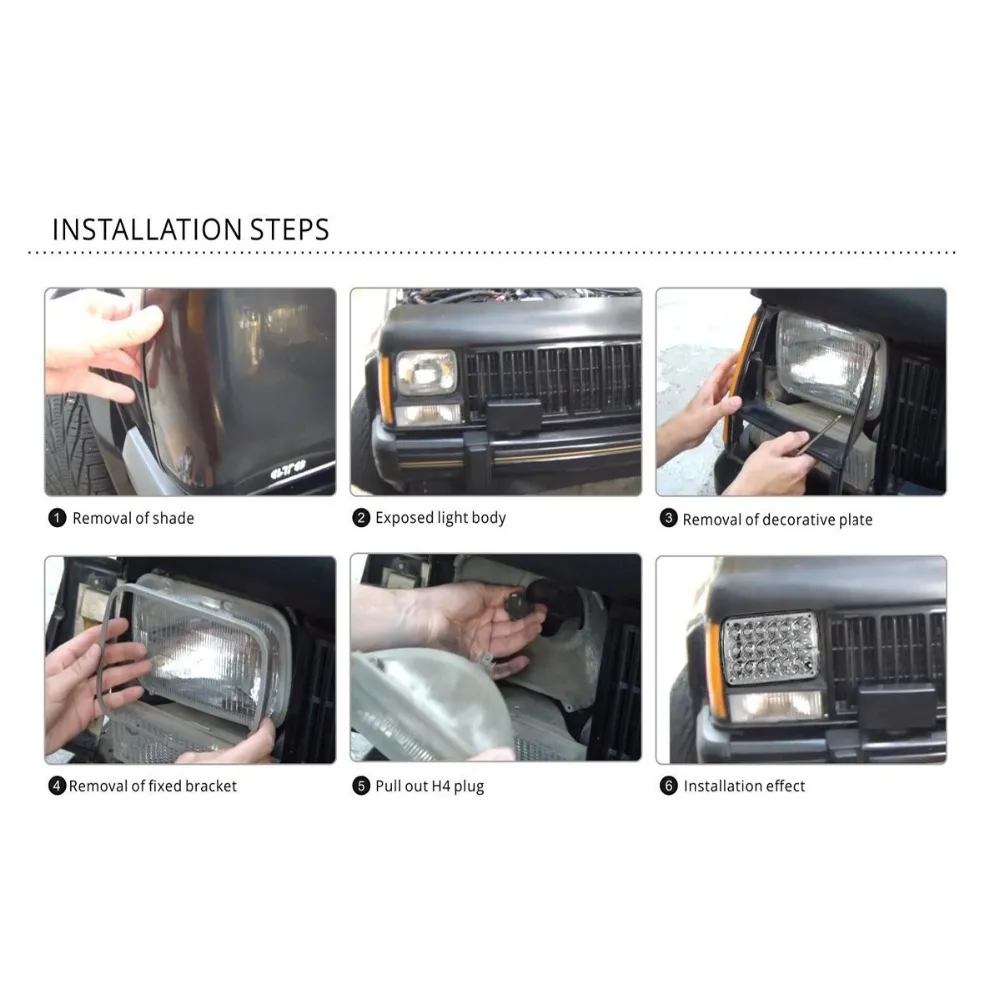 INSTALLATION STEPS

1 Removal of shade

2 Exposed light body

3 Removal of decorative plate

4 Removal of fixed bracket

5 Pull out H4 plug

6 Installation effect