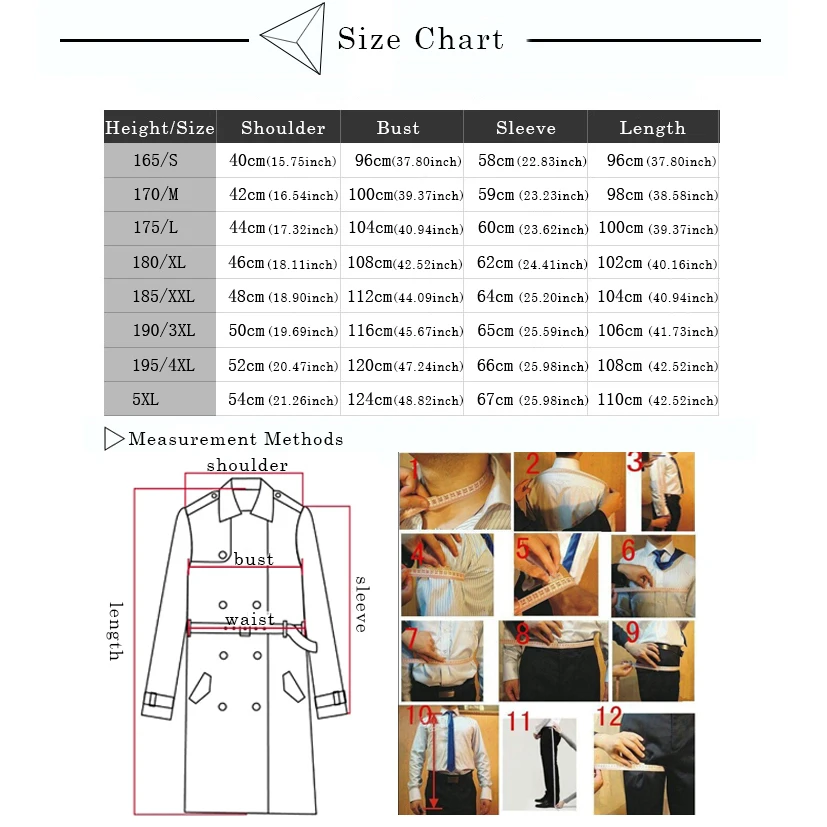 Size Chart

| Height/Size | Shoulder | Bust | Sleeve | Length |
|---|---|---|---|---|
| 165/S | 40cm(15.75inch) | 96cm(37.80inch) | 58cm(22.83inch) | 96cm(37.80inch) |
| 170/M | 42cm(16.54inch) | 100cm(39.37inch) | 59cm(23.23inch) | 98cm(38.58inch) |
| 175/L | 44cm(17.32inch) | 104cm(40.94inch) | 60cm(23.62inch) | 100cm(39.37inch) |
| 180/XL | 46cm(18.11inch) | 108cm(42.52inch) | 62cm(24.41inch) | 102cm(40.16inch) |
| 185/XXL | 48cm(18.90inch) | 112cm(44.09inch) | 64cm(25.20inch) | 104cm(40.94inch) |
| 190/3XL | 50cm(19.69inch) | 116cm(45.67inch) | 65cm(25.59inch) | 106cm(41.73inch) |
| 195/4XL | 52cm(20.47inch) | 120cm(47.24inch) | 66cm(25.98inch) | 108cm(42.52inch) |
| 5XL | 54cm(21.26inch) | 124cm(48.82inch) | 67cm(25.98inch) | 110cm(42.52inch) |

Measurement Methods

shoulder
bust
waist
length
sleeve

1 2 3 4 5 6 7 8 9 10 11 12