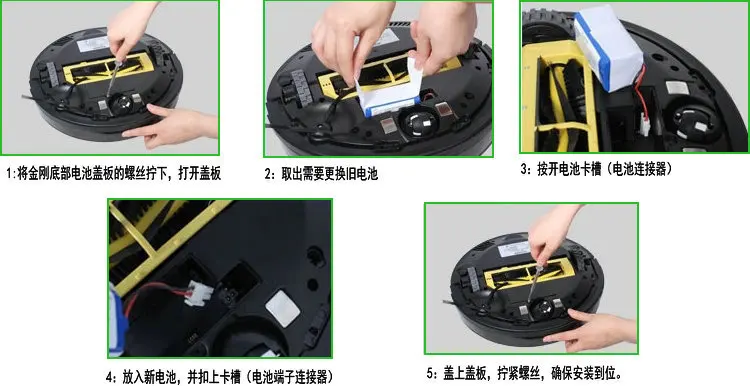 1:将金刚底部电池盖板的螺丝拧下，打开盖板

2：取出需要更换旧电池

3：按开电池卡槽（电池连接器）

4：放入新电池，并扣上卡槽（电池端子连接器）

5：盖上盖板，拧紧螺丝，确保安装到位。