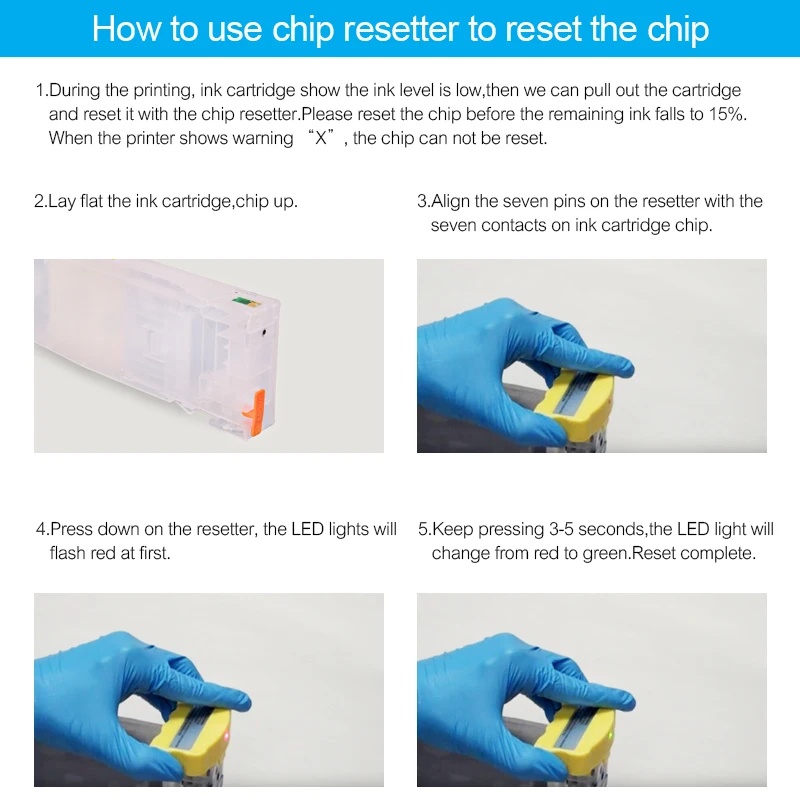 How to use chip resetter to reset the chip

1.During the printing, ink cartridge show the ink level is low,then we can pull out the cartridge and reset it with the chip resetter.Please reset the chip before the remaining ink falls to 15%. When the printer shows warning “X”, the chip can not be reset.

2.Lay flat the ink cartridge,chip up.

3.Align the seven pins on the resetter with the seven contacts on ink cartridge chip.

4.Press down on the resetter, the LED lights will flash red at first.

5.Keep pressing 3-5 seconds,the LED light will change from red to green.Reset complete.