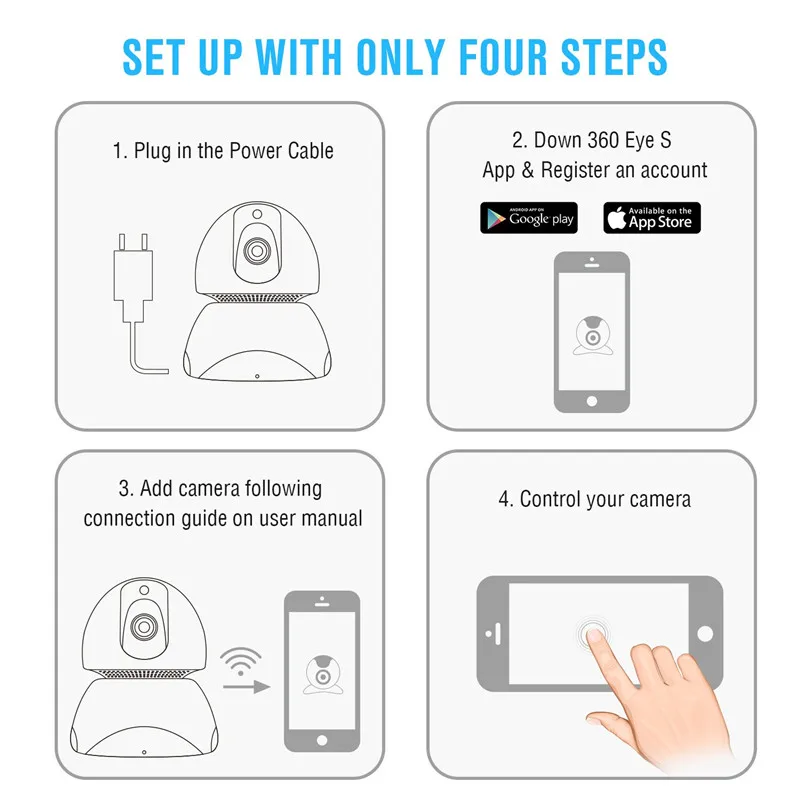 SET UP WITH ONLY FOUR STEPS

1. Plug in the Power Cable

2. Down 360 Eye S App & Register an account

ANDROID APP ON Google play

Available on the App Store

3. Add camera following connection guide on user manual

4. Control your camera