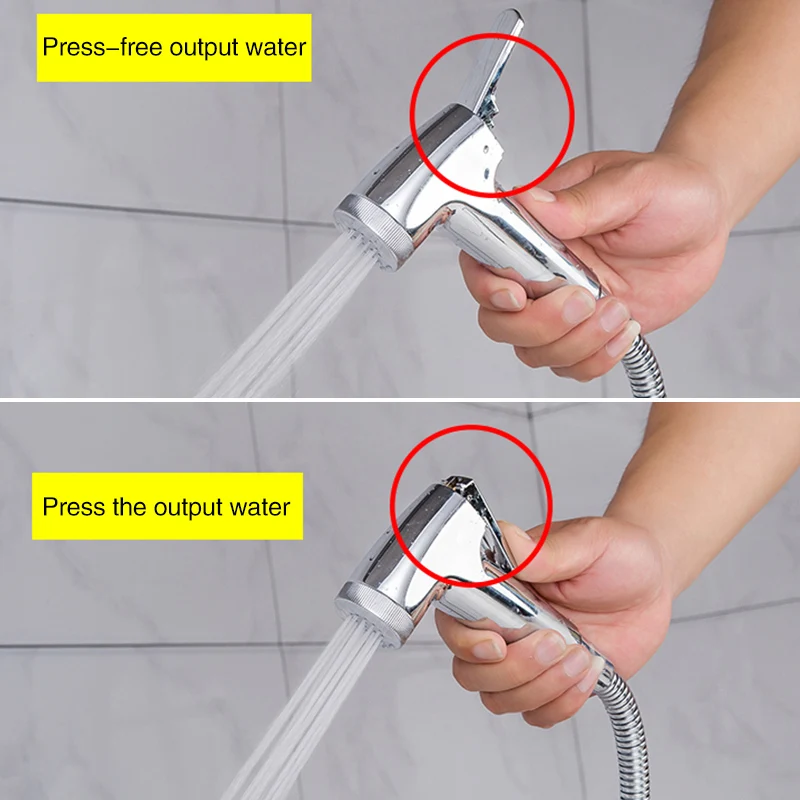 Press–free output water

Press the output water