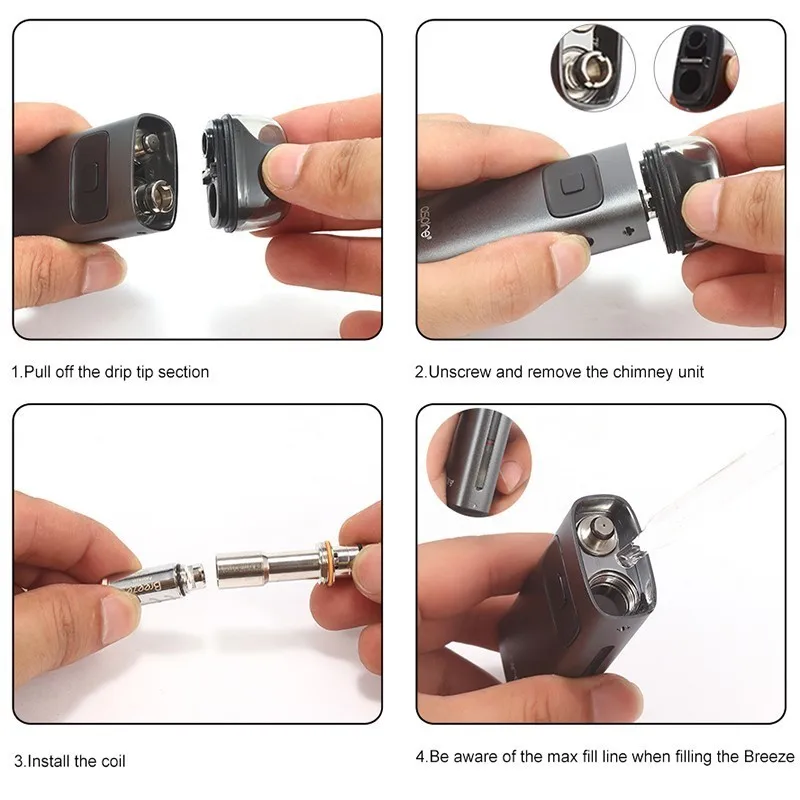 aspire

1.Pull off the drip tip section

2.Unscrew and remove the chimney unit

Breeze

3.Install the coil

4.Be aware of the max fill line when filling the Breeze