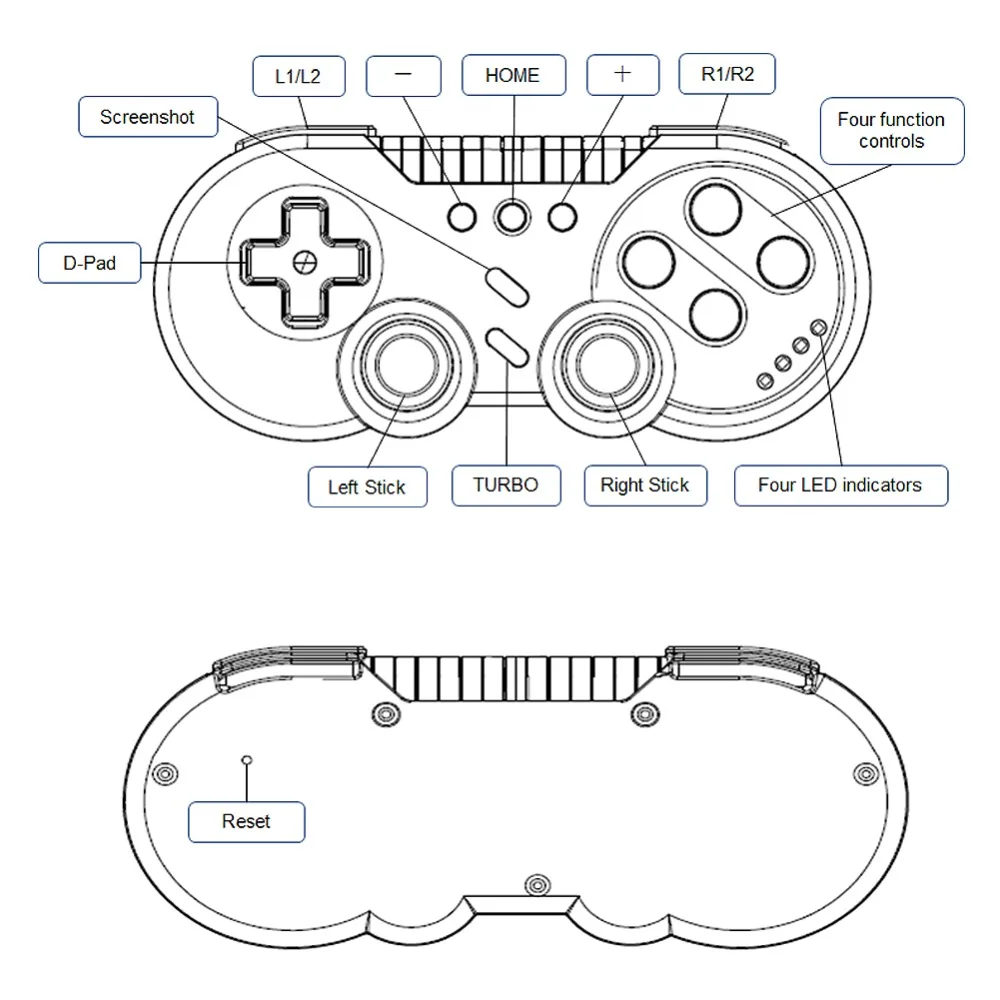 L1/L2
−
HOME
+
R1/R2
Screenshot
Four function controls
D-Pad
Left Stick
TURBO
Right Stick
Four LED indicators
Reset