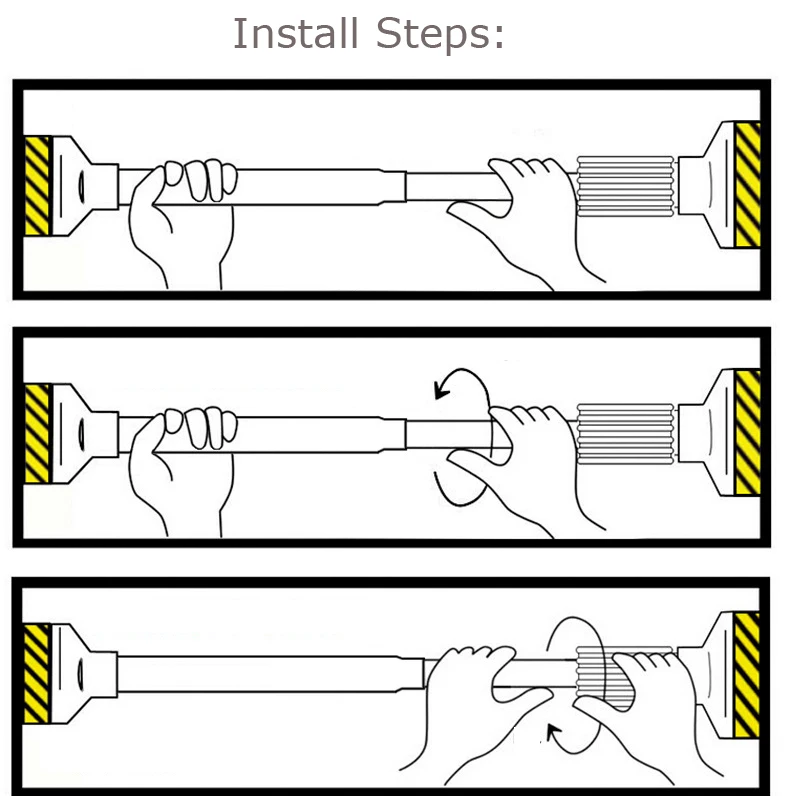 Install Steps: