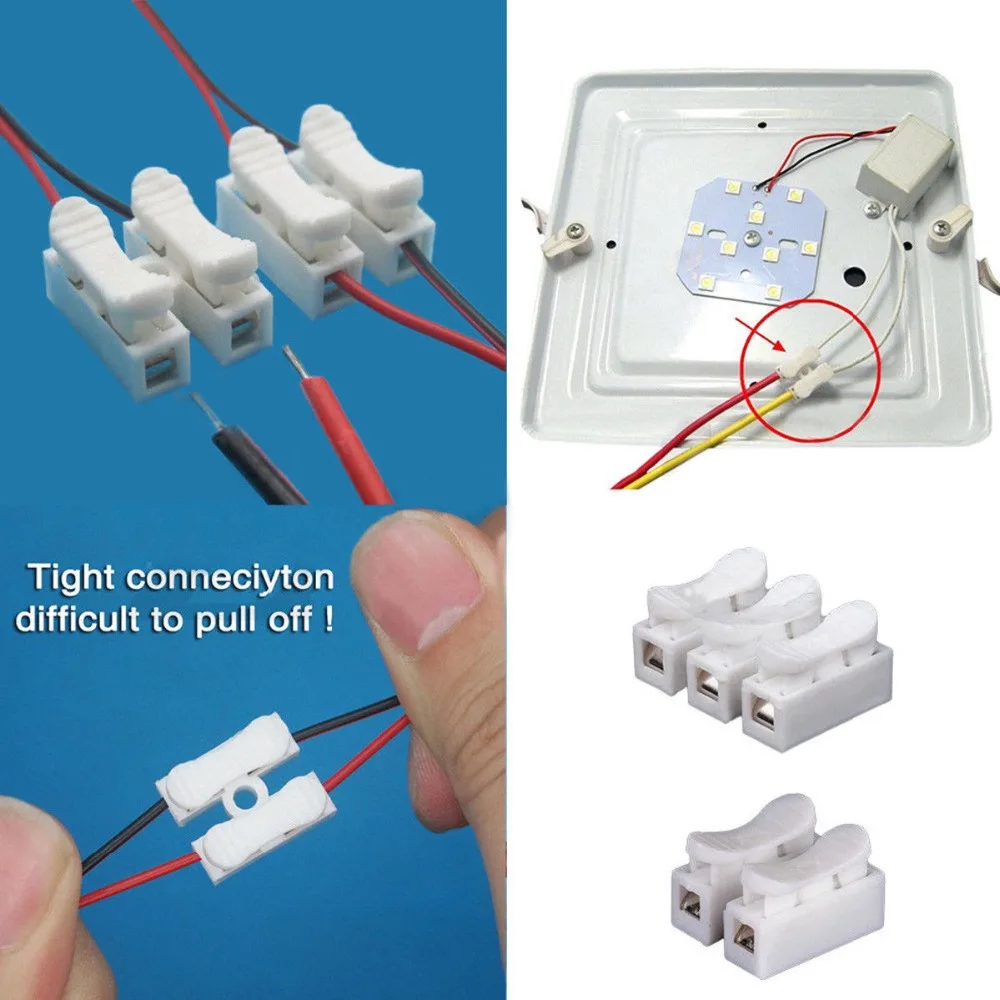 Tight conneciyton
difficult to pull off !