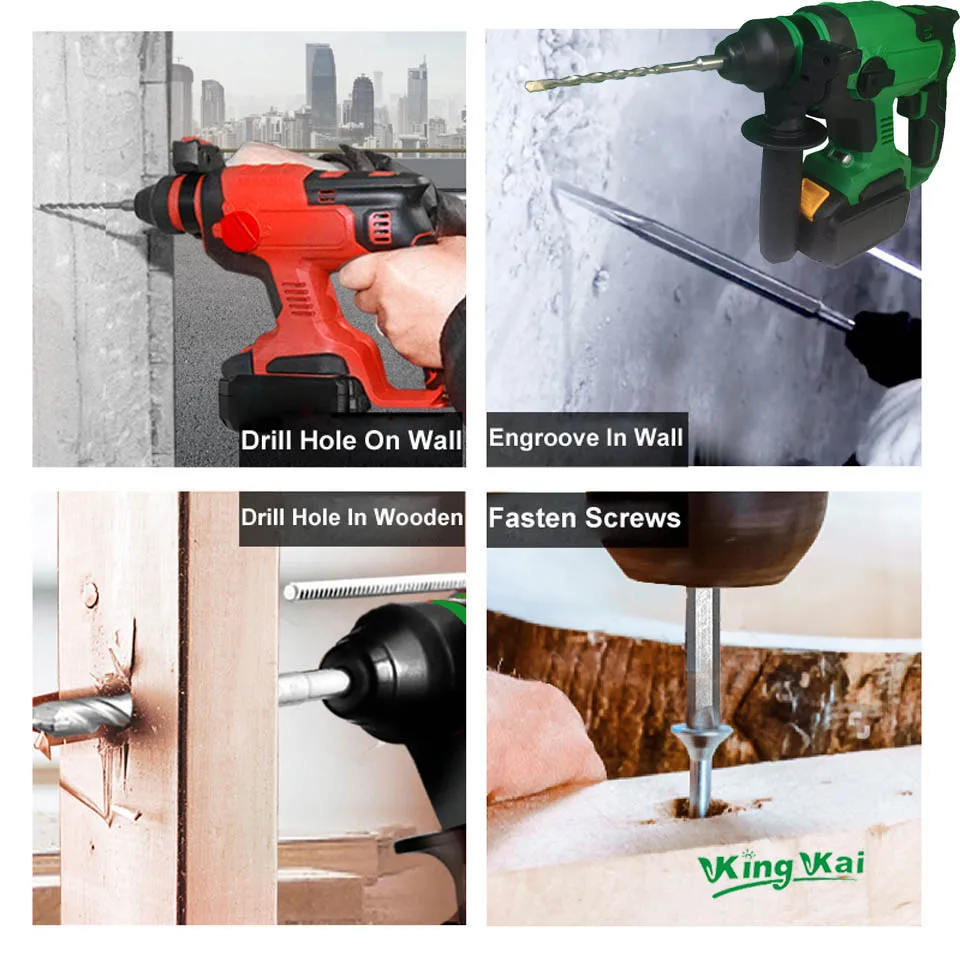 Drill Hole On Wall

Engroove In Wall

Drill Hole In Wooden

Fasten Screws

King Kai