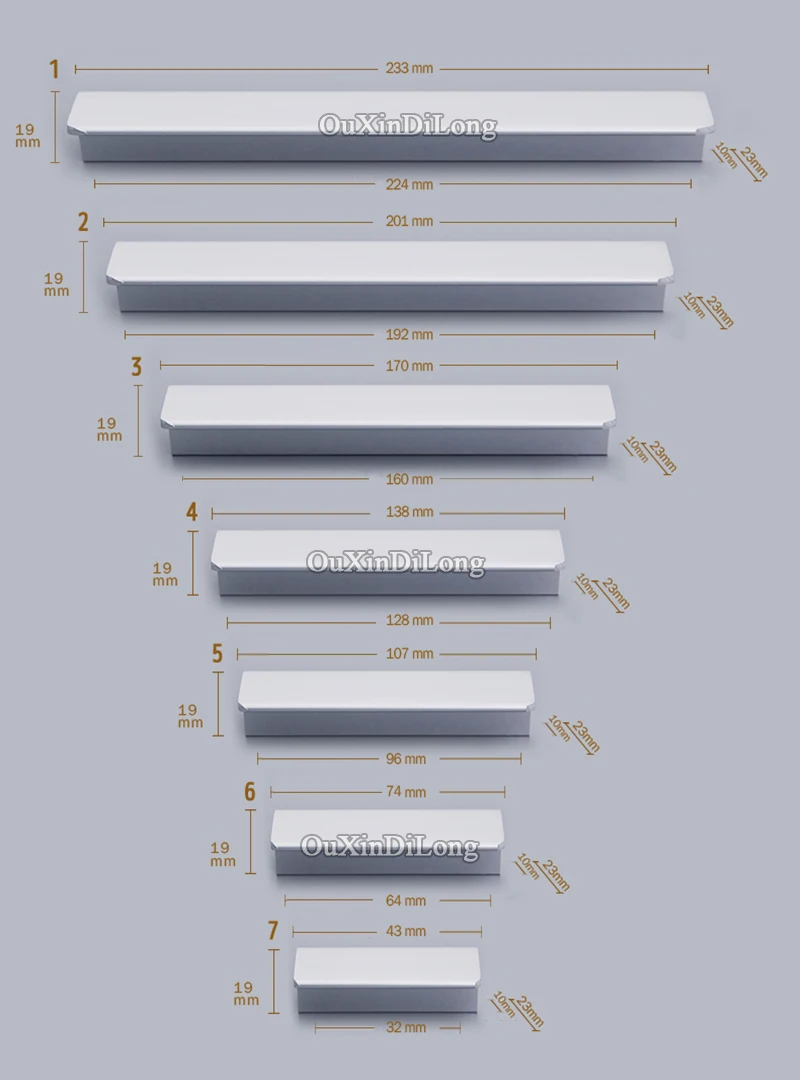 1
233 mm
19 mm
OuXinDiLong
10mm
23mm
224 mm

2
201 mm
19 mm
10mm
23mm
192 mm

3
170 mm
19 mm
10mm
23mm
160 mm

4
138 mm
19 mm
OuXinDiLong
10mm
23mm
128 mm

5
107 mm
19 mm
10mm
23mm
96 mm

6
74 mm
19 mm
OuXinDiLong
10mm
23mm
64 mm

7
43 mm
19 mm
10mm
23mm
32 mm