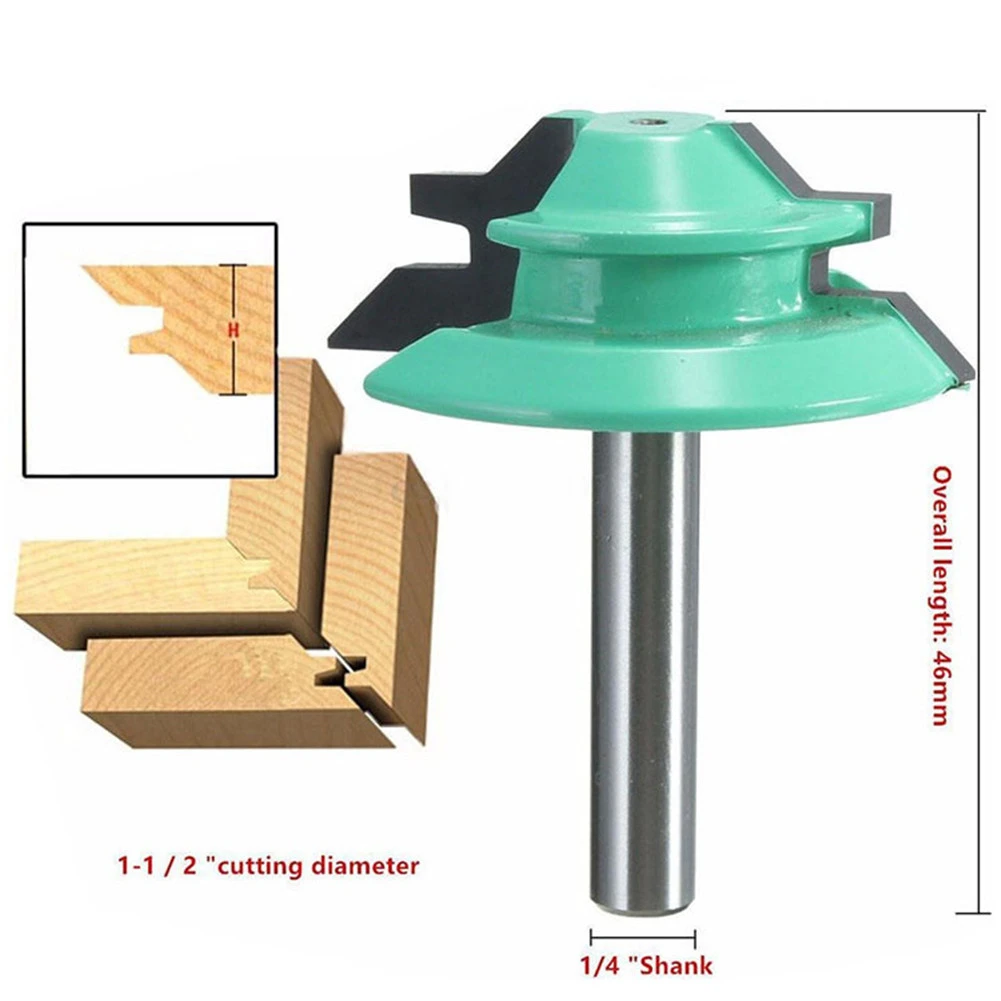 H

Overall length: 46mm

1-1 / 2 "cutting diameter

1/4 "Shank