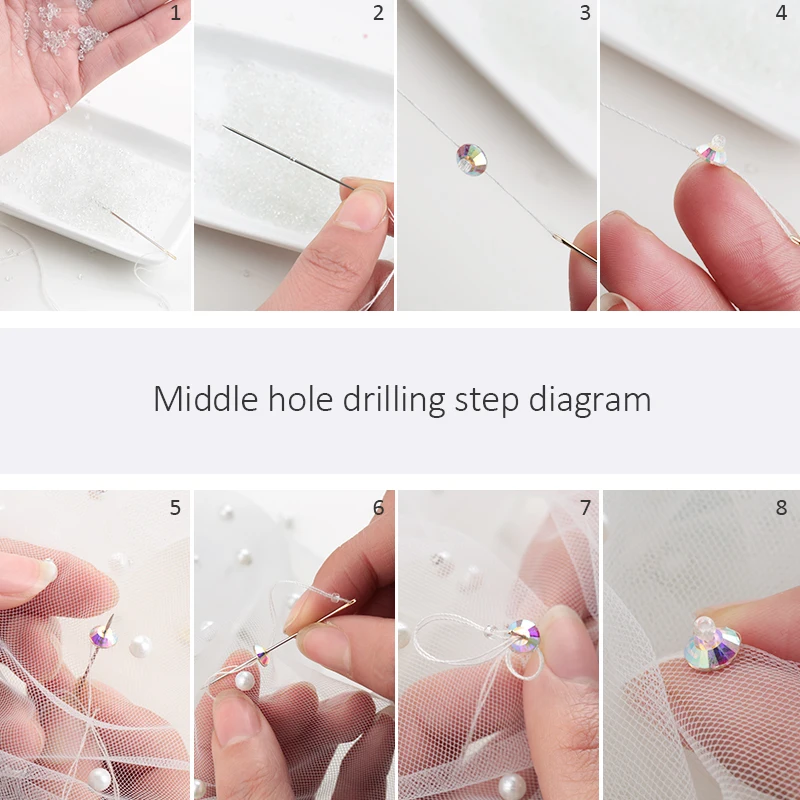 1
2
3
4

Middle hole drilling step diagram

5
6
7
8