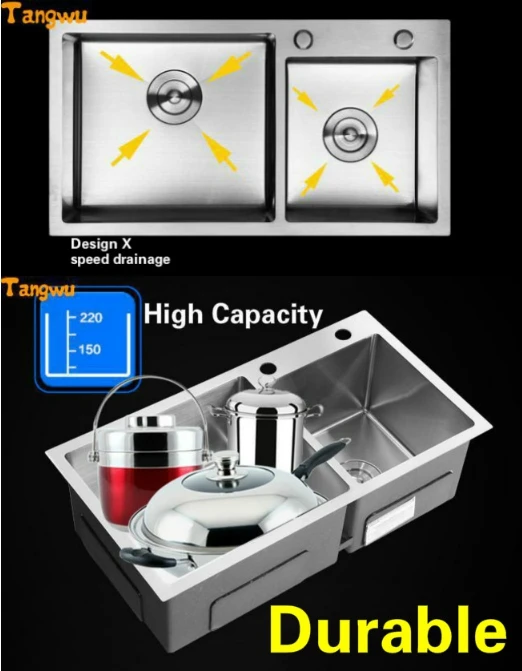 Tangwu

Design X
speed drainage

Tangwu

220
150

High Capacity

Durable