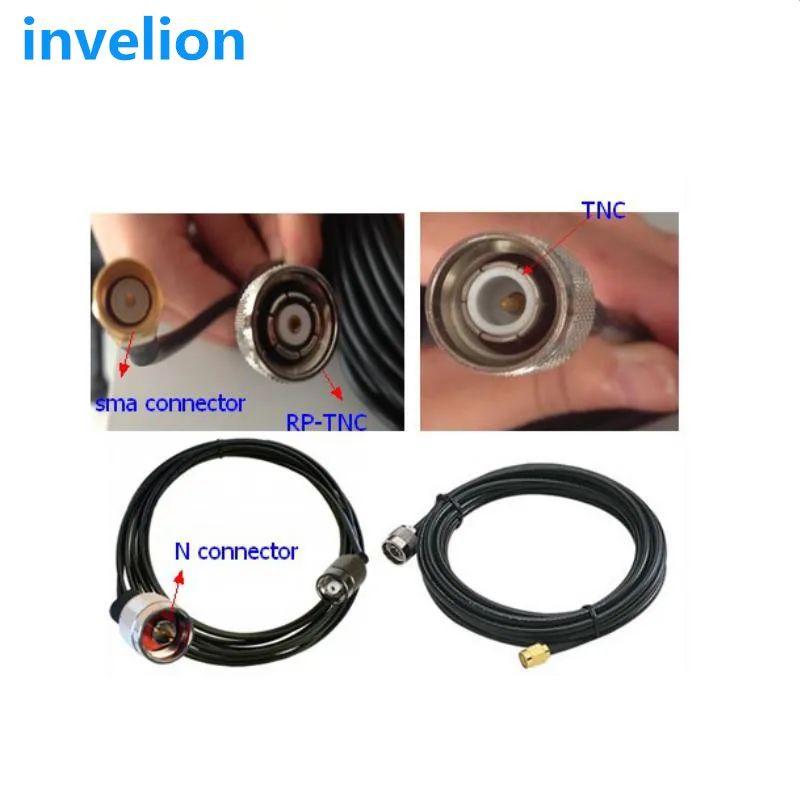 invelion

sma connector

RP-TNC

TNC

N connector