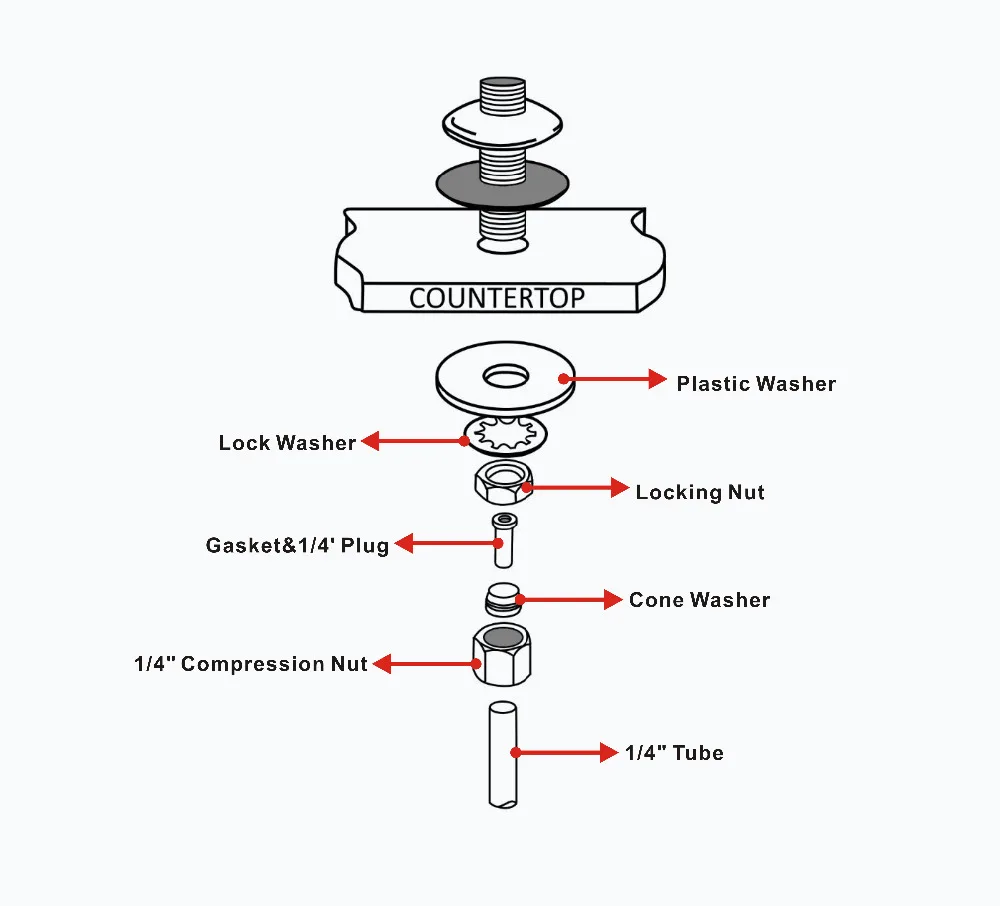 COUNTERTOP

Plastic Washer

Lock Washer

Locking Nut

Gasket&1/4' Plug

Cone Washer

1/4" Compression Nut

1/4" Tube