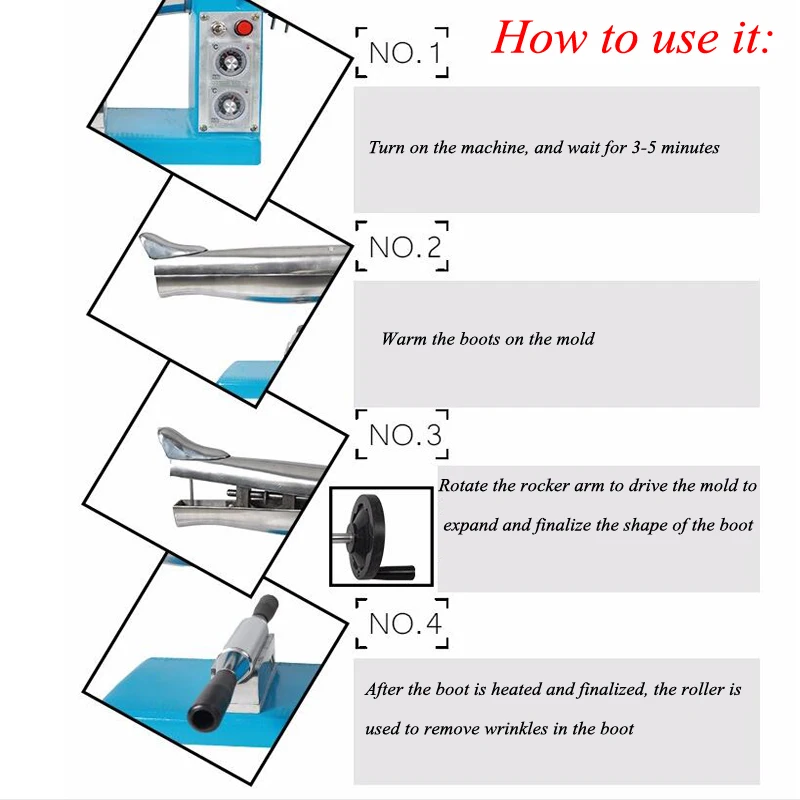 How to use it:

NO.1

Turn on the machine, and wait for 3-5 minutes

NO.2

Warm the boots on the mold

NO.3

Rotate the rocker arm to drive the mold to expand and finalize the shape of the boot

NO.4

After the boot is heated and finalized, the roller is used to remove wrinkles in the boot