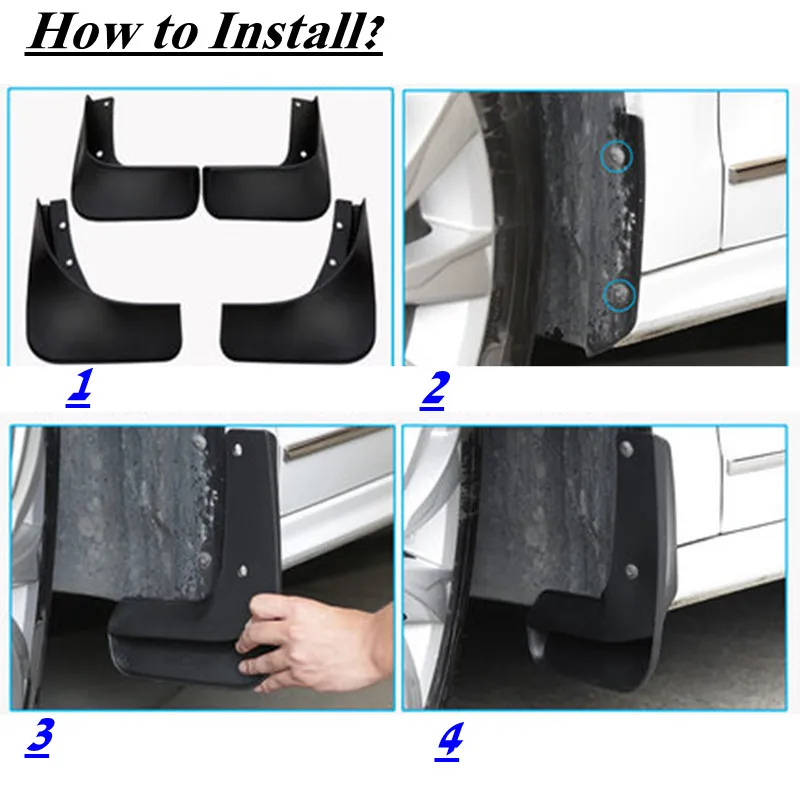 How to Install?

1

2

3

4