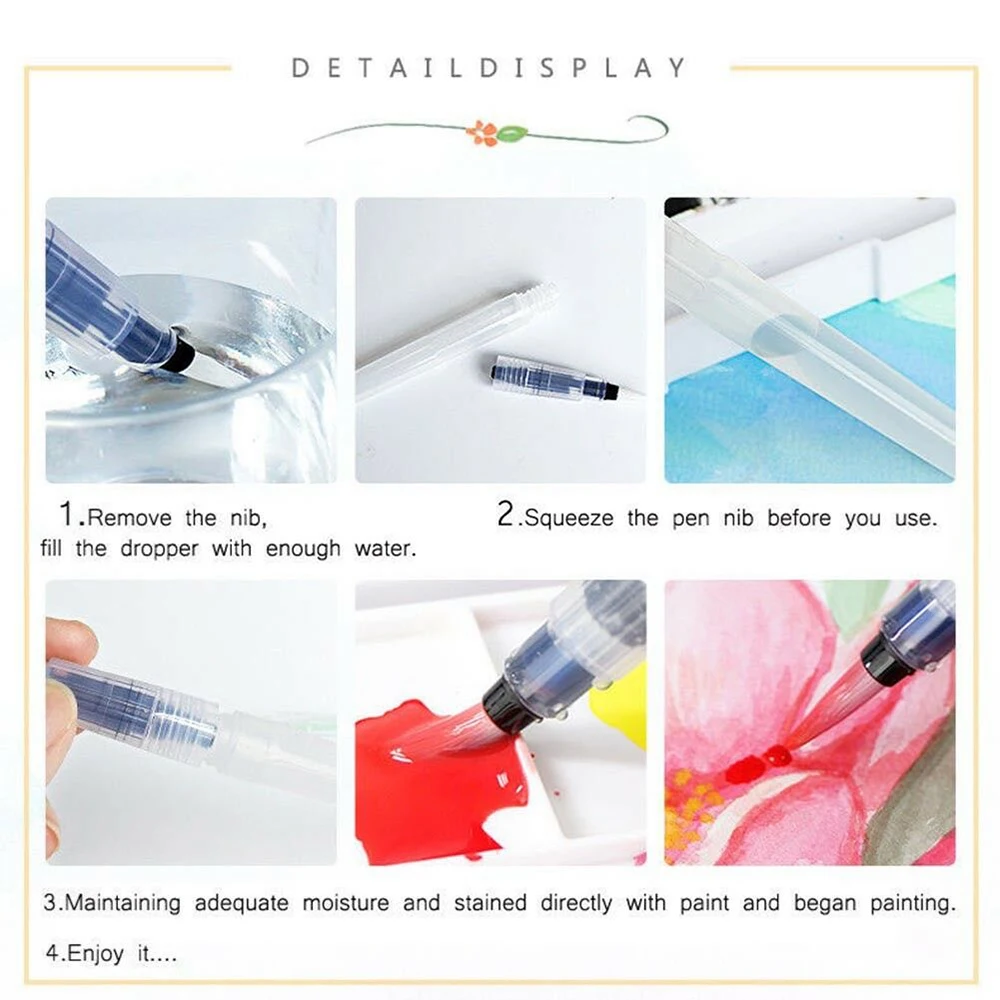 DETAILDISPLAY

1.Remove the nib, fill the dropper with enough water.

2.Squeeze the pen nib before you use.

3.Maintaining adequate moisture and stained directly with paint and began painting.

4.Enjoy it....