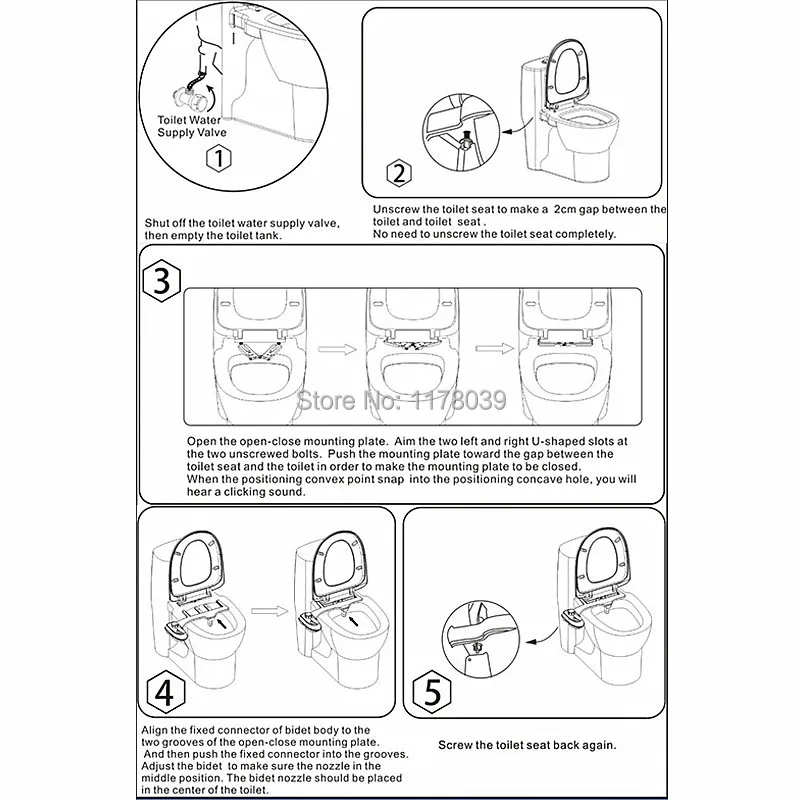 Toilet Water Supply Valve

1

Shut off the toilet water supply valve, then empty the toilet tank.

2

Unscrew the toilet seat to make a 2cm gap between the toilet and toilet seat .
No need to unscrew the toilet seat completely.

3

Store No: 1178039

Open the open-close mounting plate. Aim the two left and right U-shaped slots at the two unscrewed bolts. Push the mounting plate toward the gap between the toilet seat and the toilet in order to make the mounting plate to be closed.
When the positioning convex point snap into the positioning concave hole, you will hear a clicking sound.

4

Align the fixed connector of bidet body to the two grooves of the open-close mounting plate.
And then push the fixed connector into the grooves.
Adjust the bidet to make sure the nozzle in the middle position. The bidet nozzle should be placed in the center of the toilet.

5

Screw the toilet seat back again.