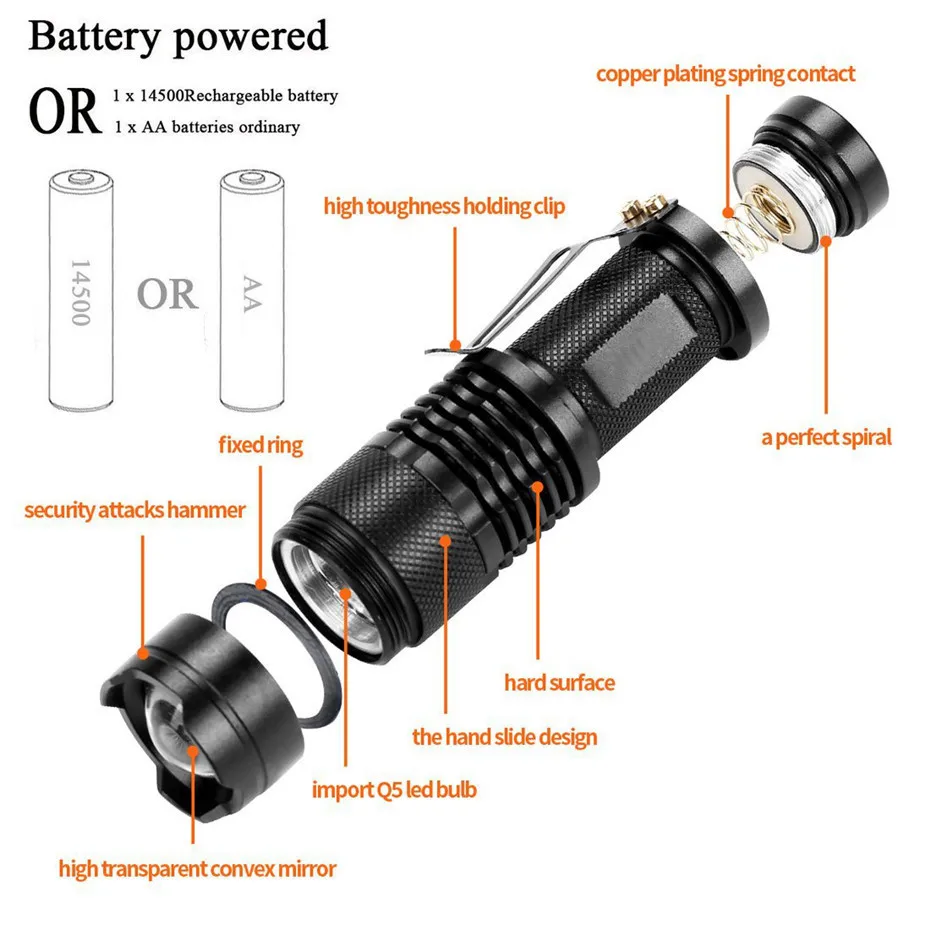 Battery powered

OR 1 x 14500Rechargeable battery
1 x AA batteries ordinary

14500

OR

AA

copper plating spring contact

high toughness holding clip

a perfect spiral

fixed ring

security attacks hammer

hard surface

the hand slide design

import Q5 led bulb

high transparent convex mirror