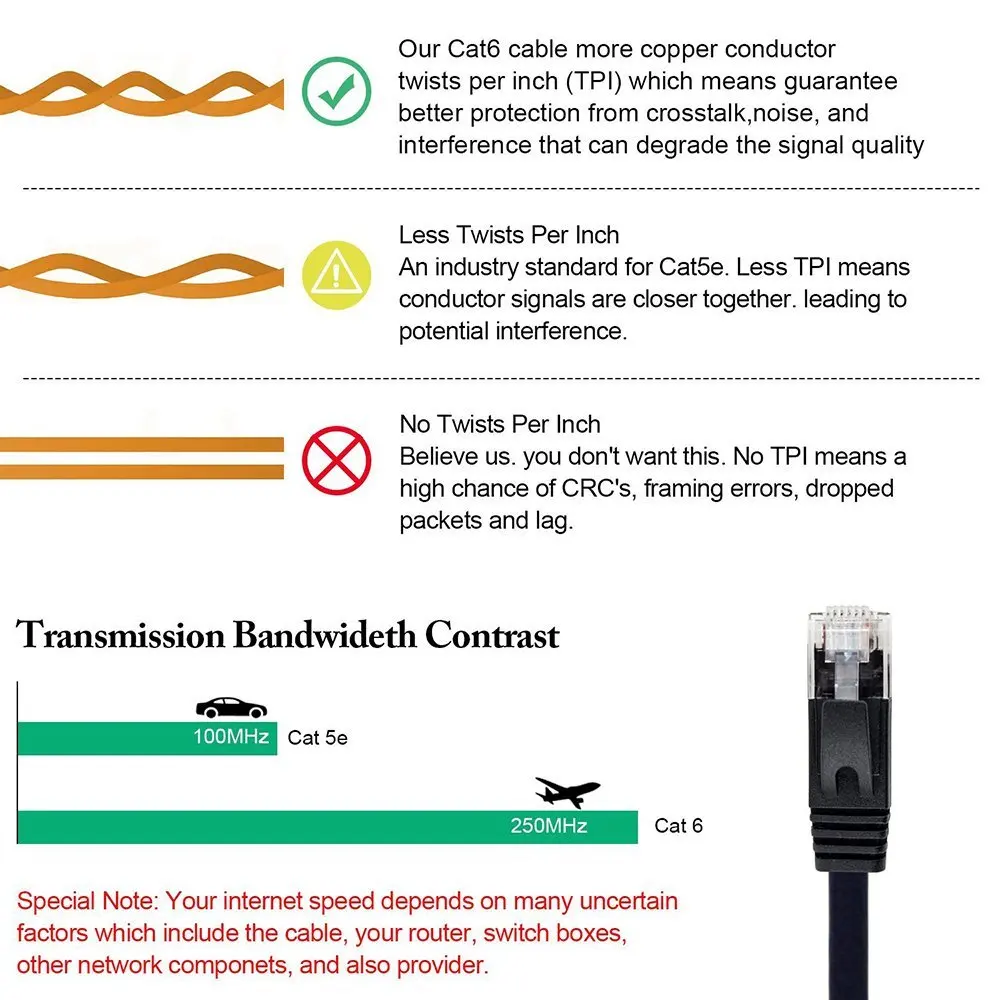 Our Cat6 cable more copper conductor twists per inch (TPI) which means guarantee better protection from crosstalk,noise, and interference that can degrade the signal quality

Less Twists Per Inch
An industry standard for Cat5e. Less TPI means conductor signals are closer together. leading to potential interference.

No Twists Per Inch
Believe us. you don't want this. No TPI means a high chance of CRC's, framing errors, dropped packets and lag.

Transmission Bandwideth Contrast

100MHz Cat 5e

250MHz Cat 6

Special Note: Your internet speed depends on many uncertain factors which include the cable, your router, switch boxes, other network componets, and also provider.