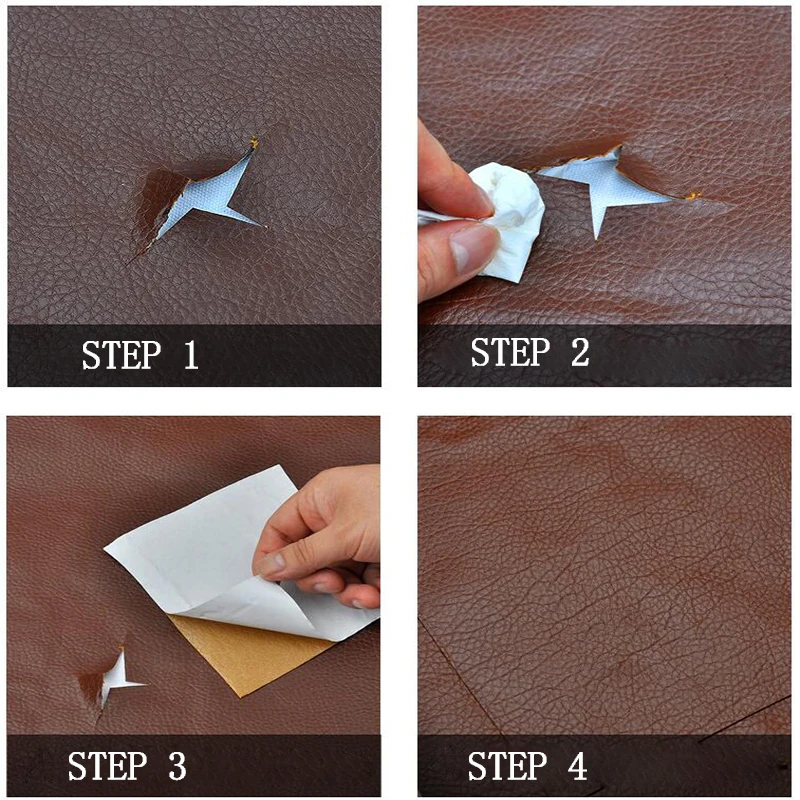 STEP 1

STEP 2

STEP 3

STEP 4