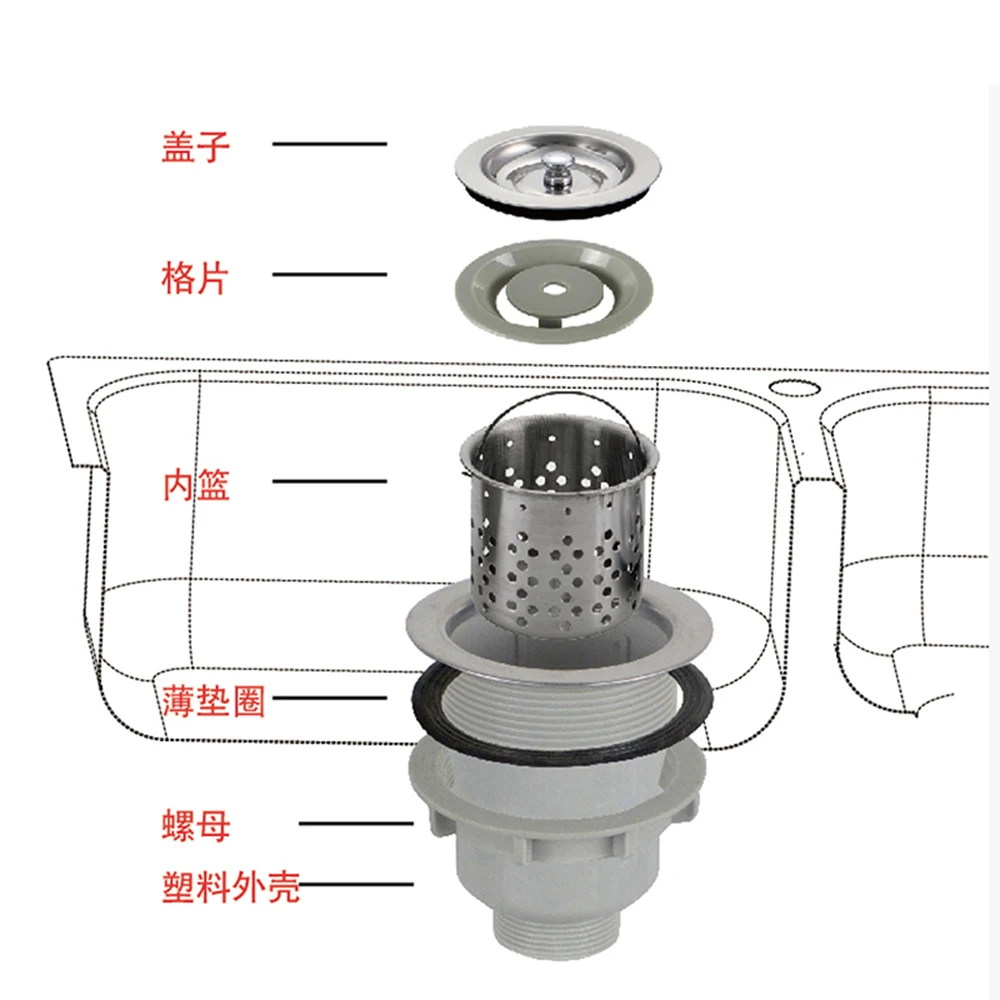 盖子

格片

内篮

薄垫圈

螺母

塑料外壳