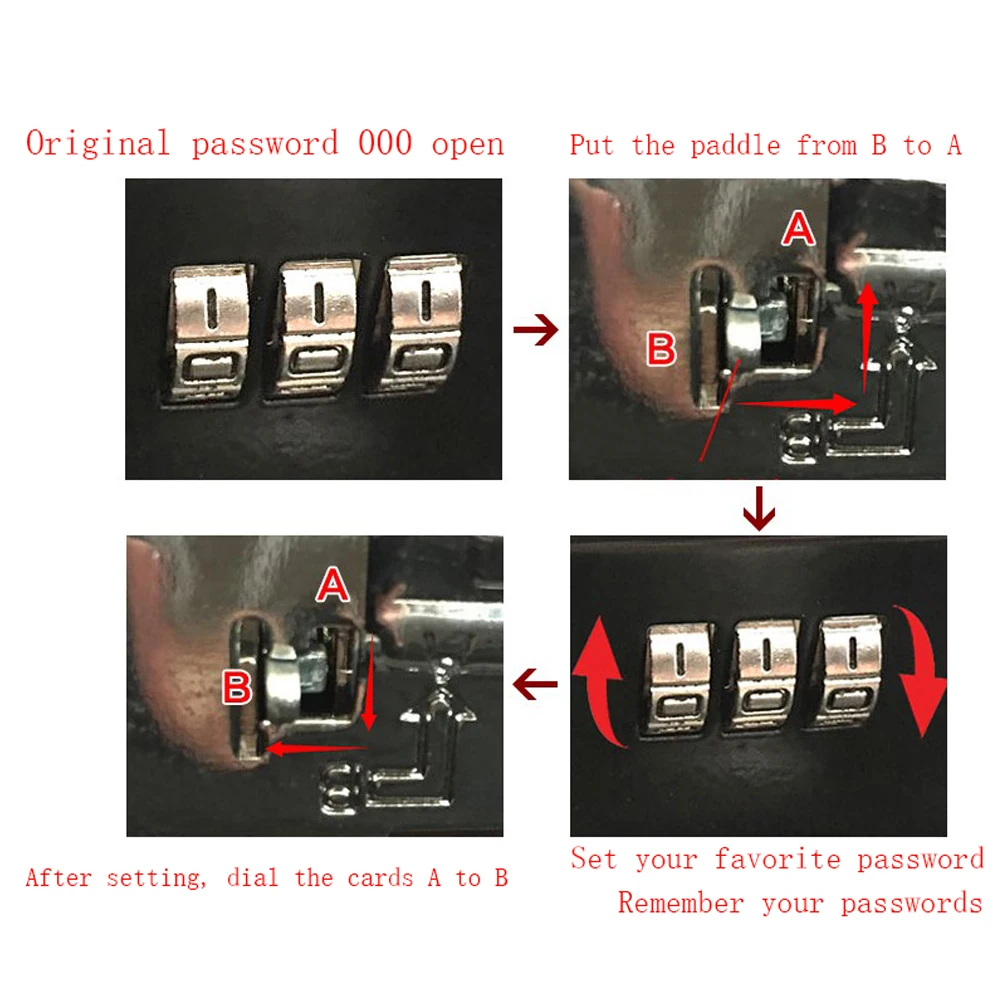 Original password 000 open

Put the paddle from B to A

A

B

Set your favorite password
Remember your passwords

A

B

After setting, dial the cards A to B