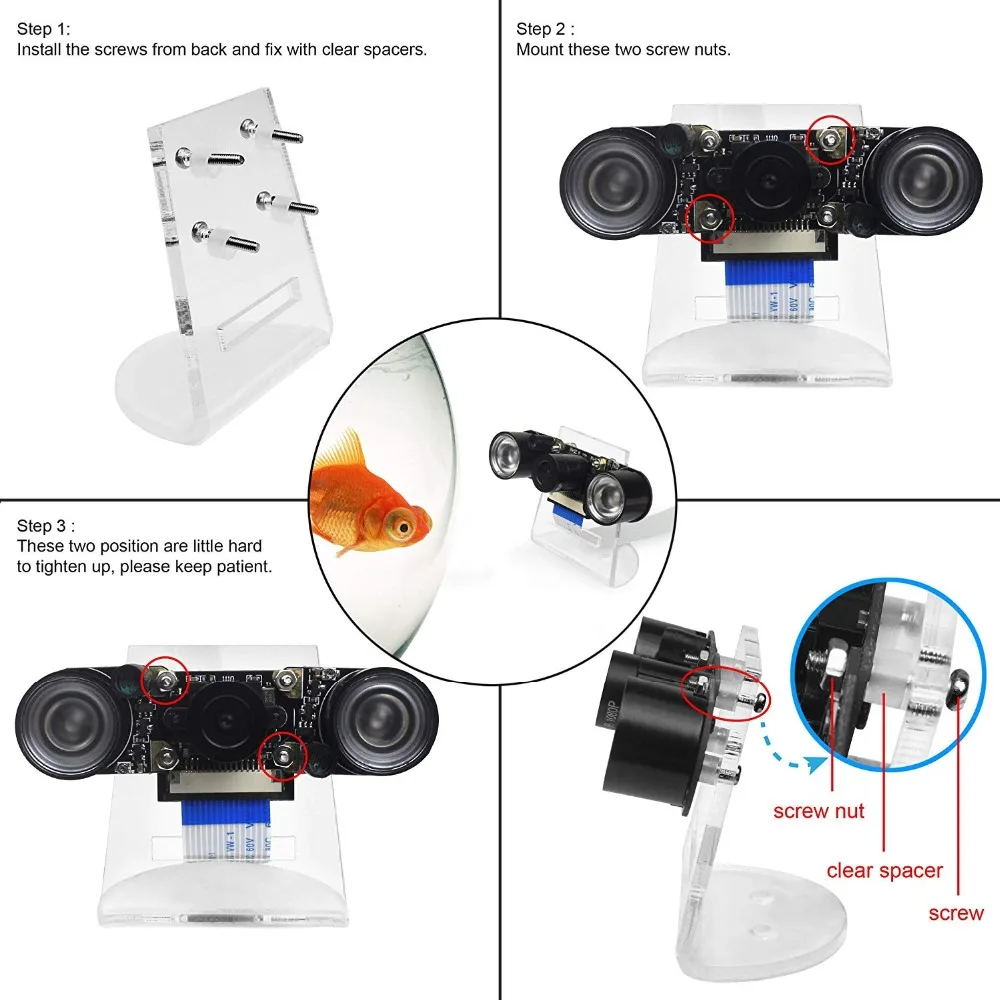 Step 1:
Install the screws from back and fix with clear spacers.

Step 2 :
Mount these two screw nuts.

Step 3 :
These two position are little hard to tighten up, please keep patient.

screw nut

clear spacer

screw