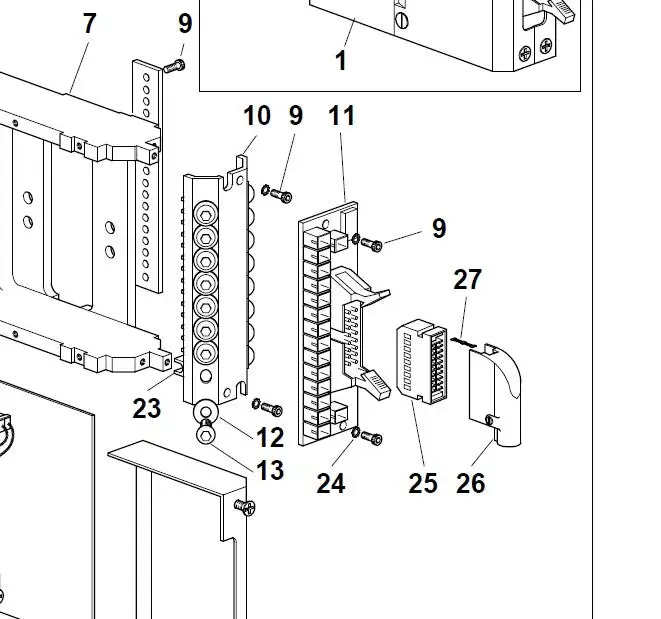 7
9
1
10
9
11
9
27
23
12
13
24
25
26