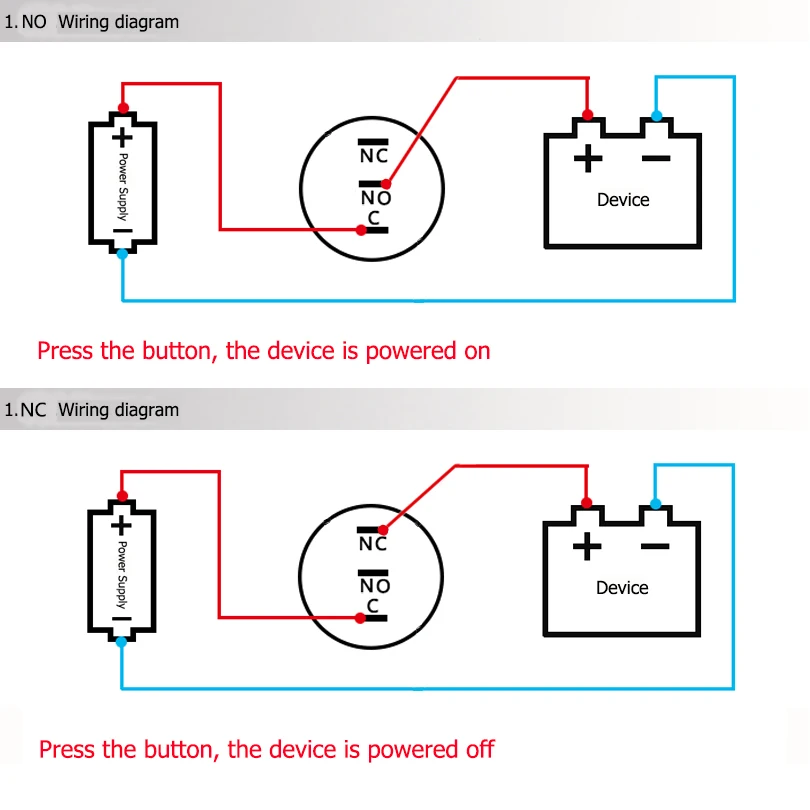 1. NO Wiring diagram

+

Power Supply

−

NC

NO

C

+ −

Device

Press the button, the device is powered on

1. NC Wiring diagram

+

Power Supply

−

NC

NO

C

+ −

Device

Press the button, the device is powered off