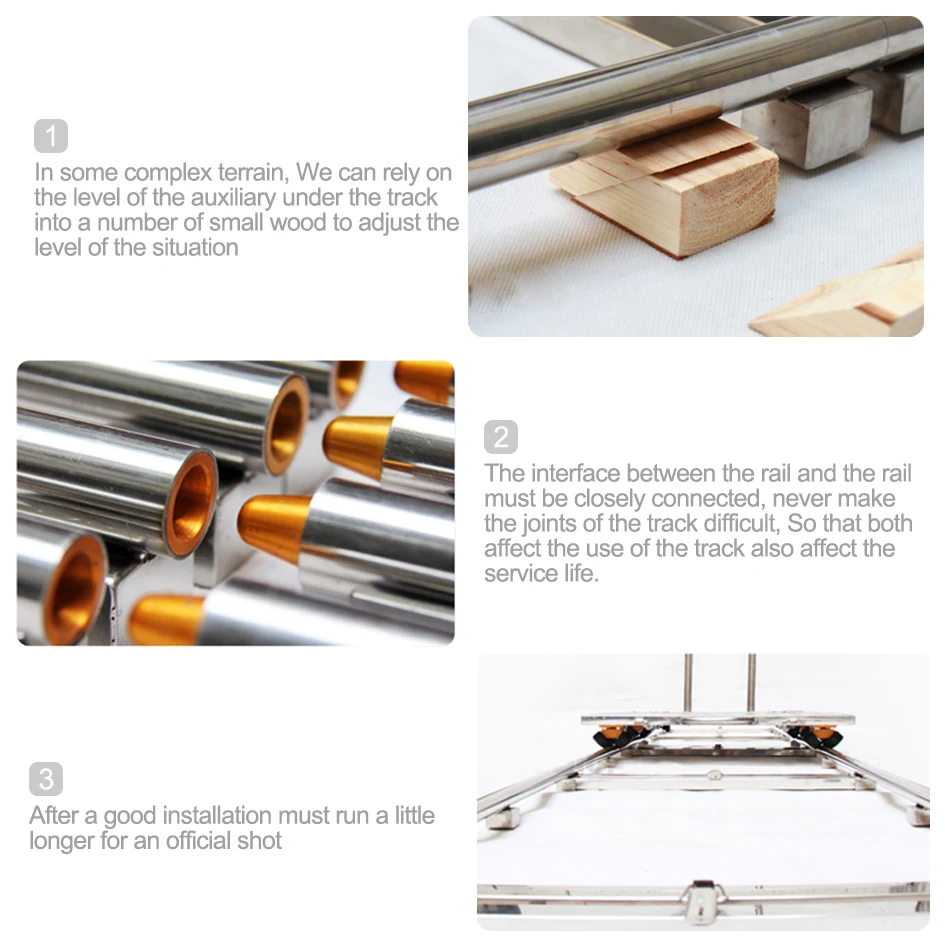 1

In some complex terrain, We can rely on the level of the auxiliary under the track into a number of small wood to adjust the level of the situation

2

The interface between the rail and the rail must be closely connected, never make the joints of the track difficult, So that both affect the use of the track also affect the service life.

3

After a good installation must run a little longer for an official shot