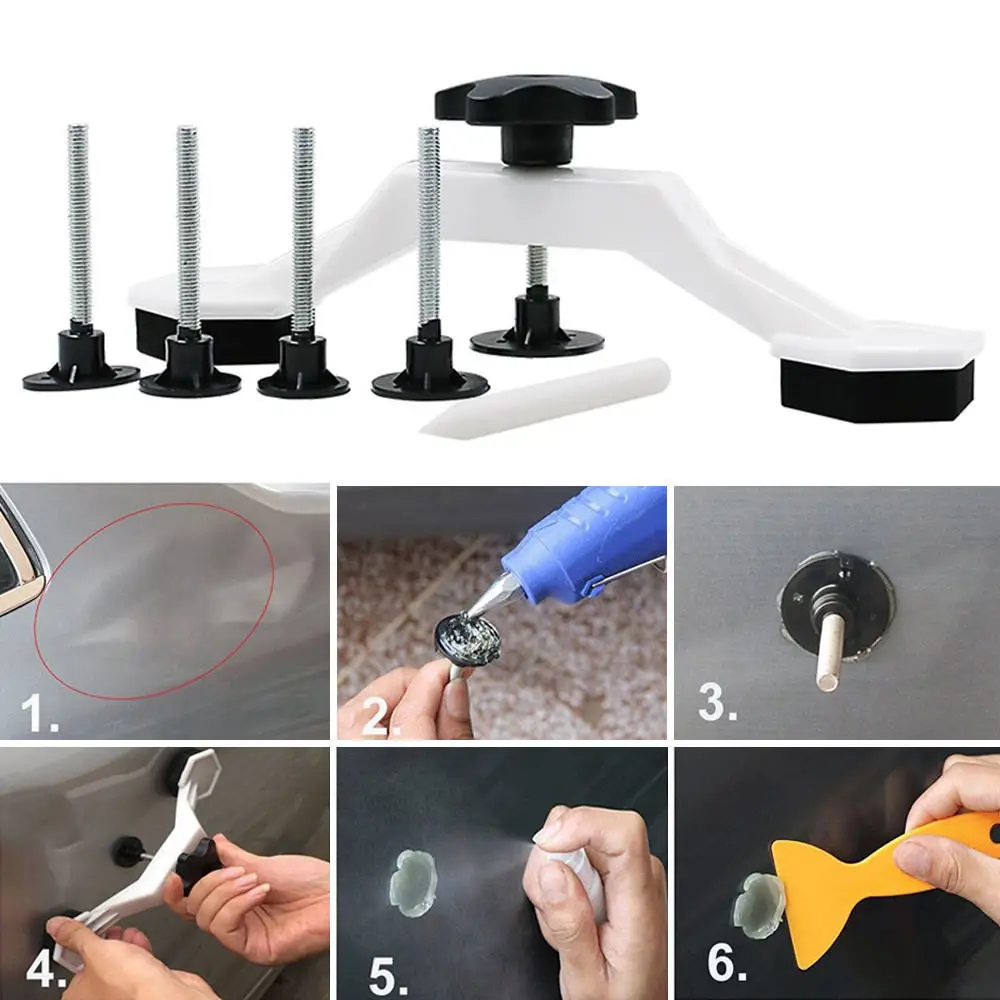 1.

2.

3.

4.

5.

6.