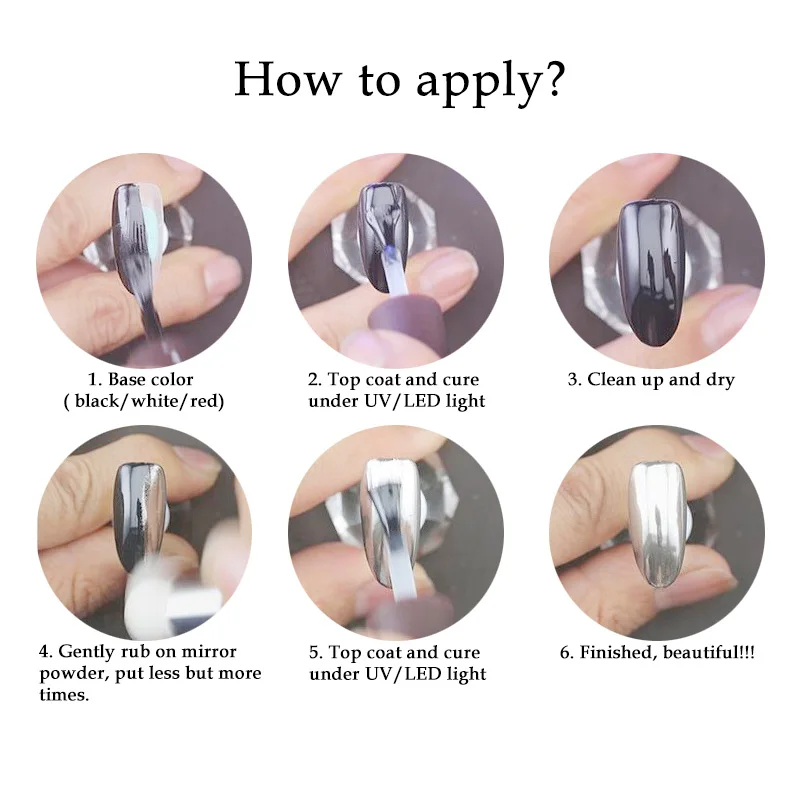 How to apply?

1. Base color
( black/white/red)

2. Top coat and cure under UV/LED light

3. Clean up and dry

4. Gently rub on mirror powder, put less but more times.

5. Top coat and cure under UV/LED light

6. Finished, beautiful!!!