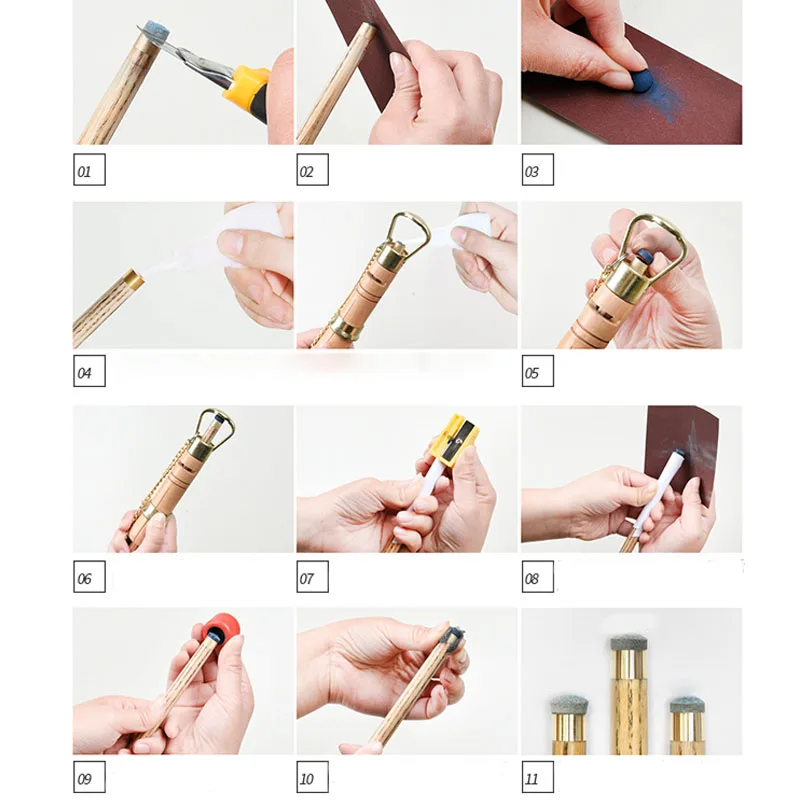 01

02

03

04

05

06

07

08

09

10

11