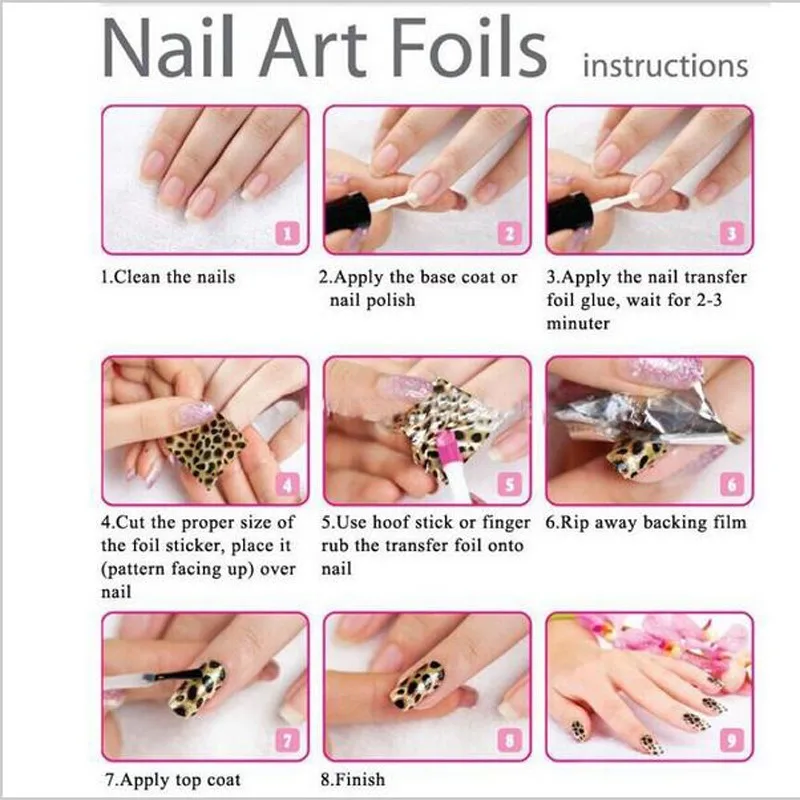 Nail Art Foils instructions

1

1.Clean the nails

2

2.Apply the base coat or nail polish

3

3.Apply the nail transfer foil glue, wait for 2-3 minuter

4

4.Cut the proper size of the foil sticker, place it (pattern facing up) over nail

5

5.Use hoof stick or finger rub the transfer foil onto nail

6

6.Rip away backing film

7

7.Apply top coat

8

8.Finish

9