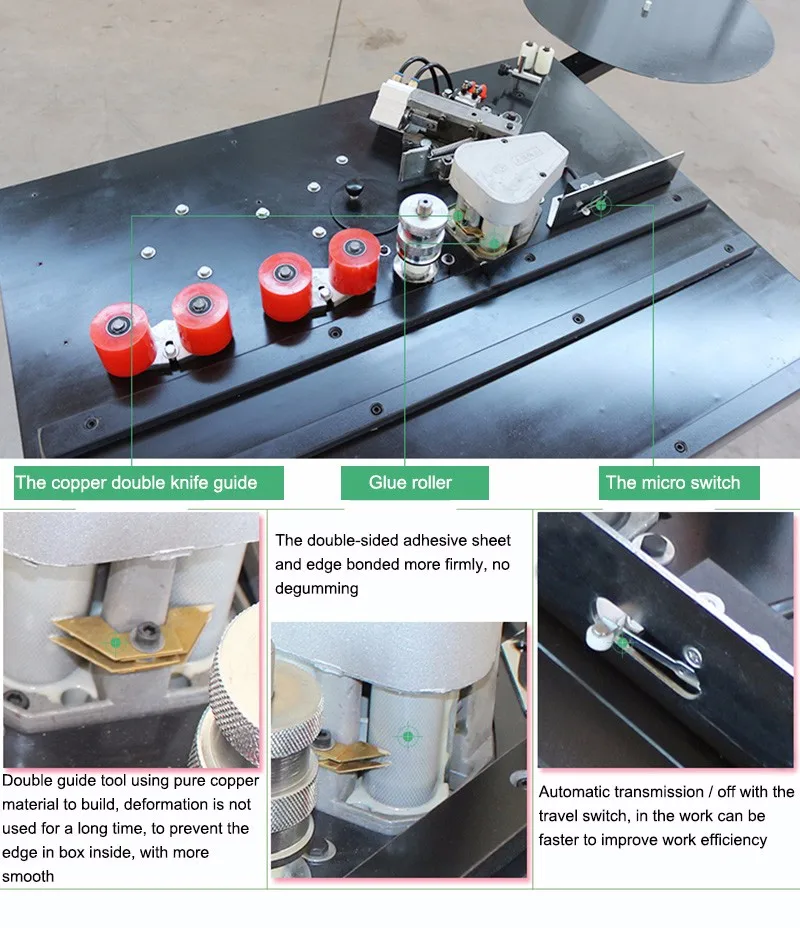 The copper double knife guide

Glue roller

The micro switch

Double guide tool using pure copper material to build, deformation is not used for a long time, to prevent the edge in box inside, with more smooth

The double-sided adhesive sheet and edge bonded more firmly, no degumming

Automatic transmission / off with the travel switch, in the work can be faster to improve work efficiency