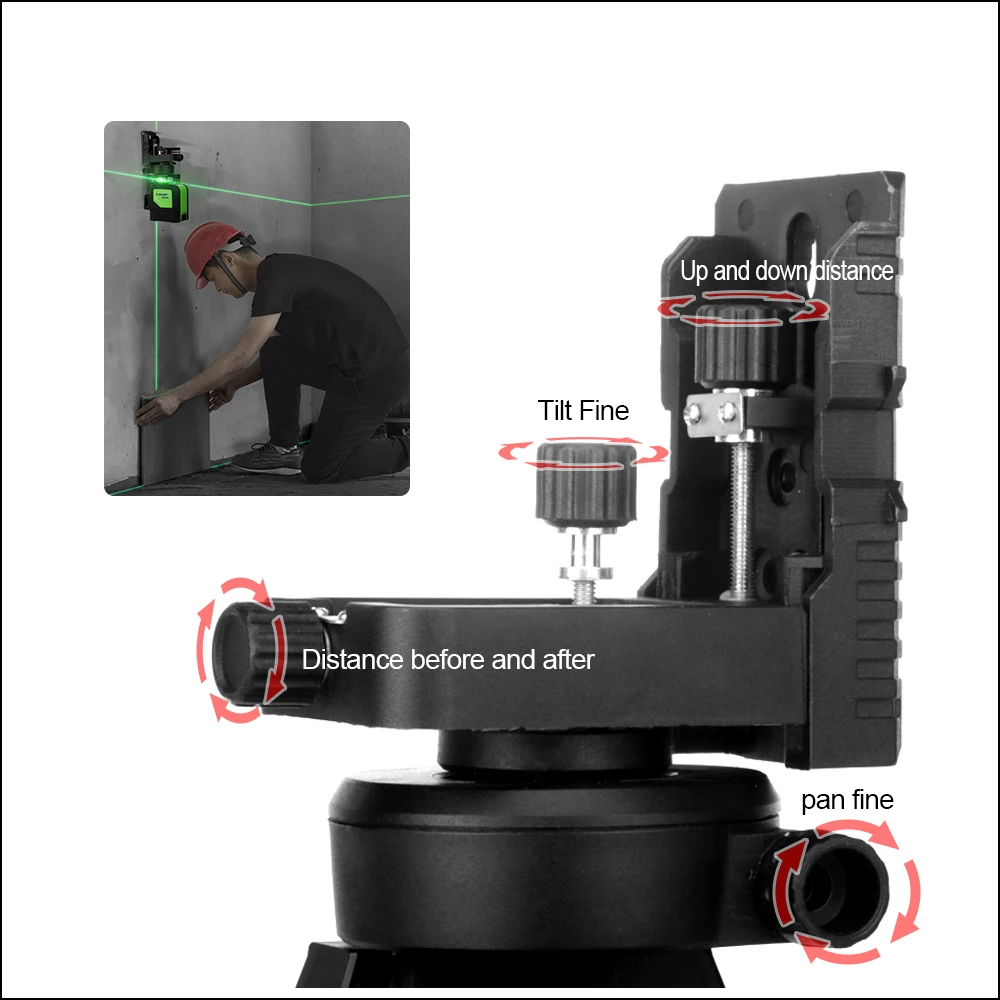 Up and down distance

Tilt Fine

Distance before and after

pan fine