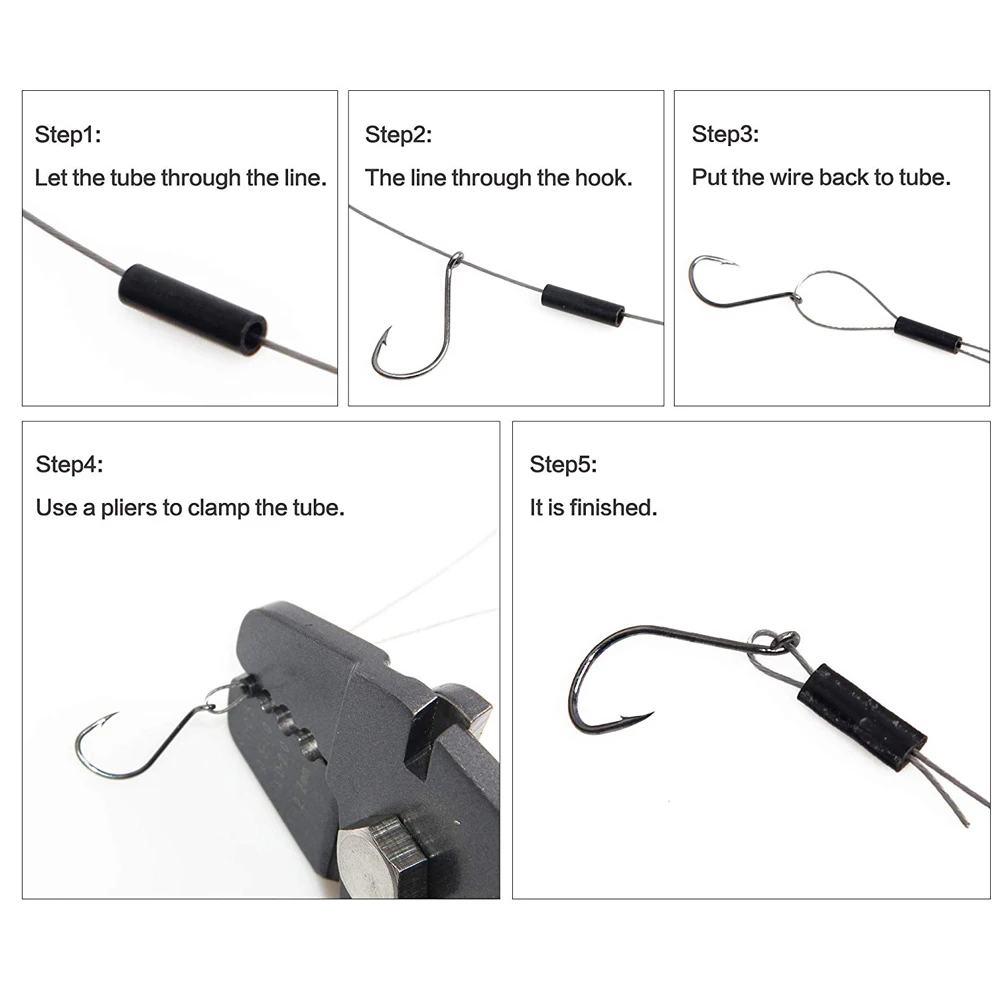 Step1:
Let the tube through the line.

Step2:
The line through the hook.

Step3:
Put the wire back to tube.

Step4:
Use a pliers to clamp the tube.

Step5:
It is finished.