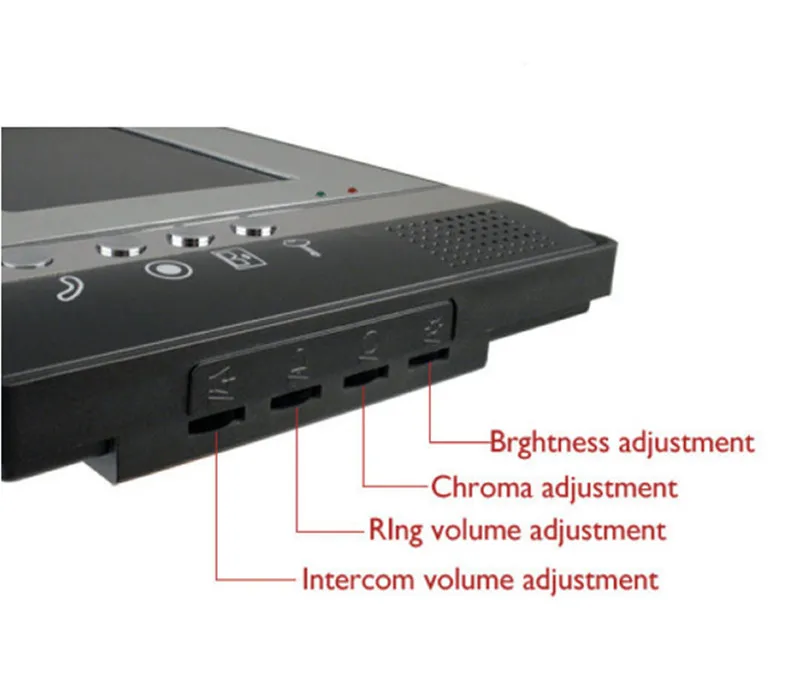 Brghtness adjustment
Chroma adjustment
RIng volume adjustment
Intercom volume adjustment