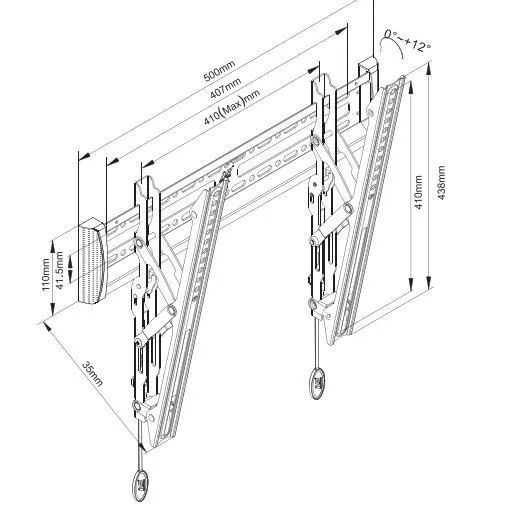 0°~+12°

500mm

407mm

410(Max)mm

410mm

438mm

110mm

41.5mm

35mm