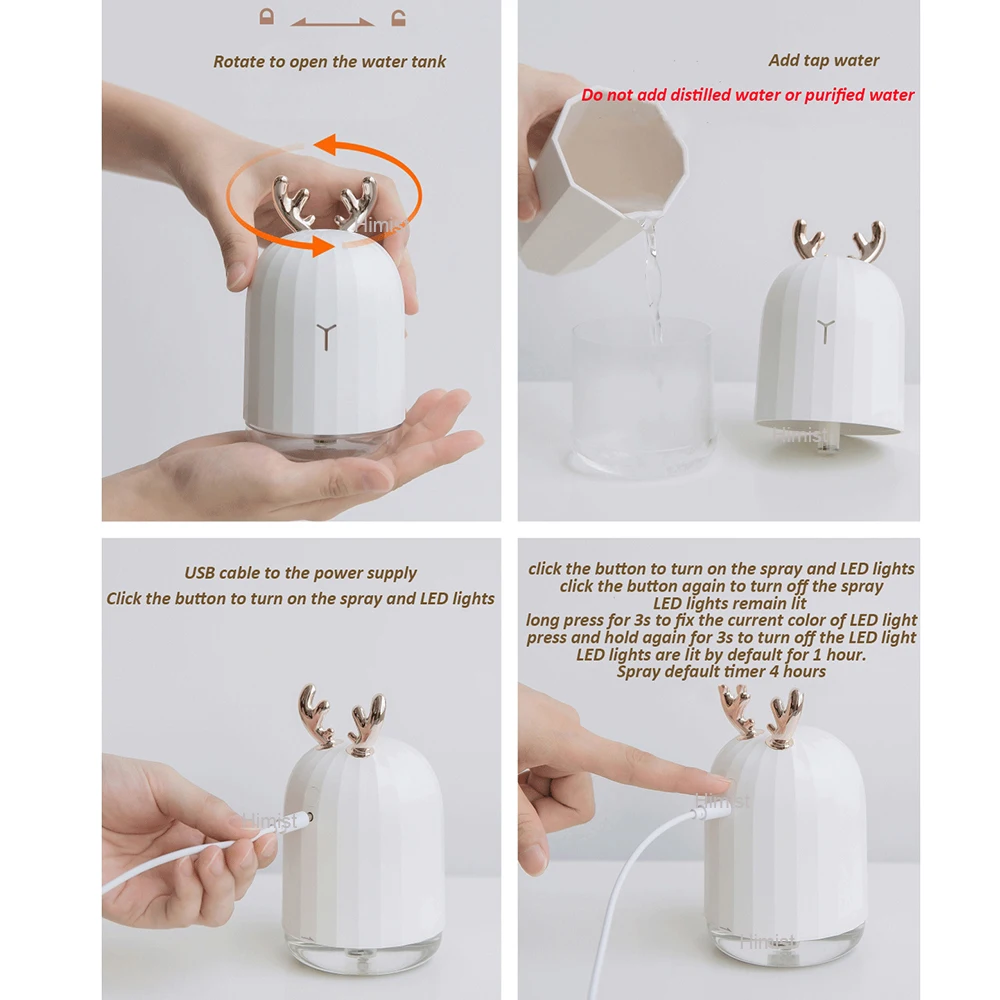 Rotate to open the water tank

Himist

Add tap water

Do not add distilled water or purified water

Himist

USB cable to the power supply

Click the button to turn on the spray and LED lights

Himist

click the button to turn on the spray and LED lights
click the button again to turn off the spray
LED lights remain lit
long press for 3s to fix the current color of LED light
press and hold again for 3s to turn off the LED light
LED lights are lit by default for 1 hour.
Spray default timer 4 hours

Himist

Himist