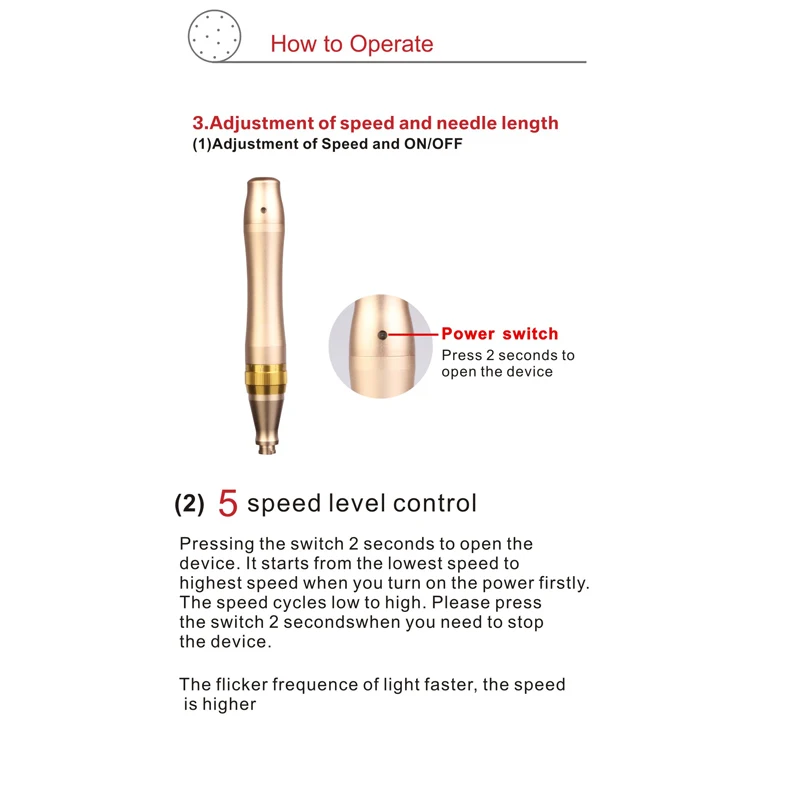 How to Operate

3.Adjustment of speed and needle length
(1)Adjustment of Speed and ON/OFF

Power switch
Press 2 seconds to open the device

(2) 5 speed level control

Pressing the switch 2 seconds to open the device. It starts from the lowest speed to highest speed when you turn on the power firstly. The speed cycles low to high. Please press the switch 2 secondswhen you need to stop the device.

The flicker frequence of light faster, the speed is higher