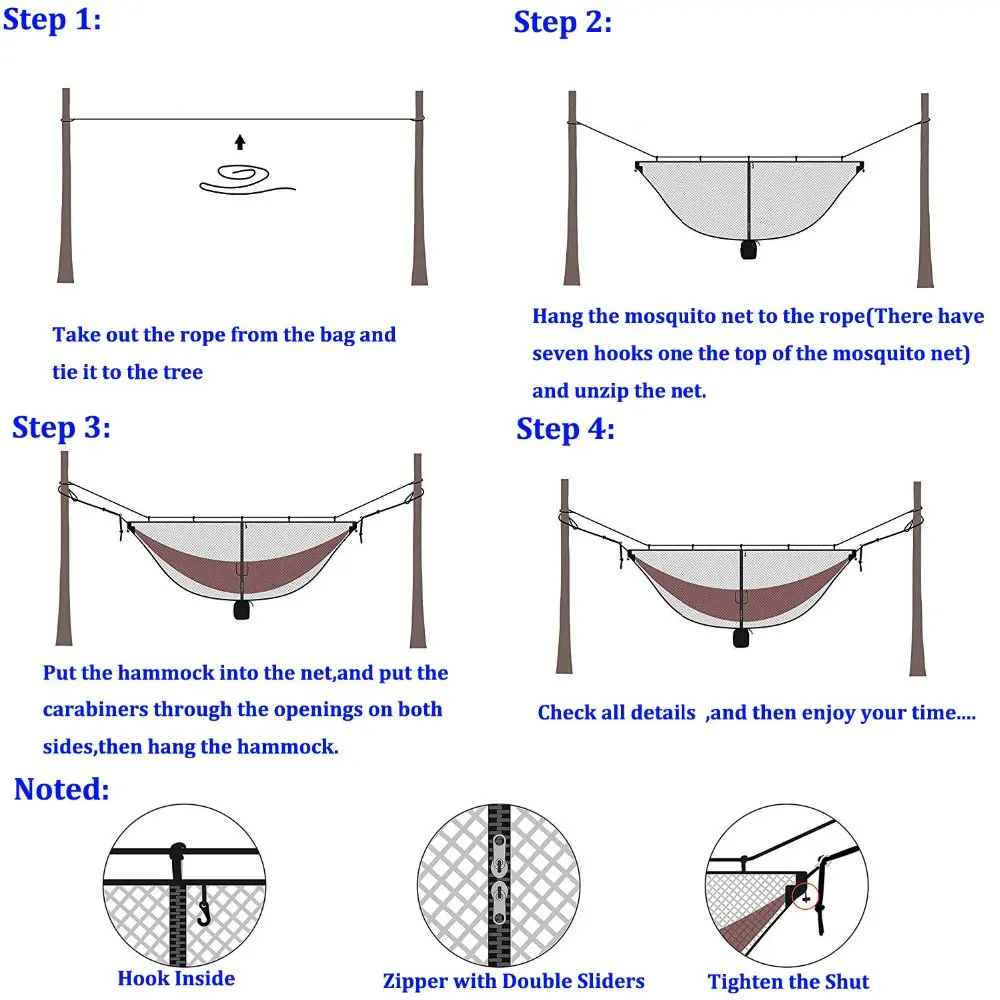 Step 1:

Take out the rope from the bag and tie it to the tree

Step 2:

Hang the mosquito net to the rope(There have seven hooks one the top of the mosquito net) and unzip the net.

Step 3:

Put the hammock into the net,and put the carabiners through the openings on both sides,then hang the hammock.

Step 4:

Check all details ,and then enjoy your time....

Noted:

Hook Inside

Zipper with Double Sliders

Tighten the Shut