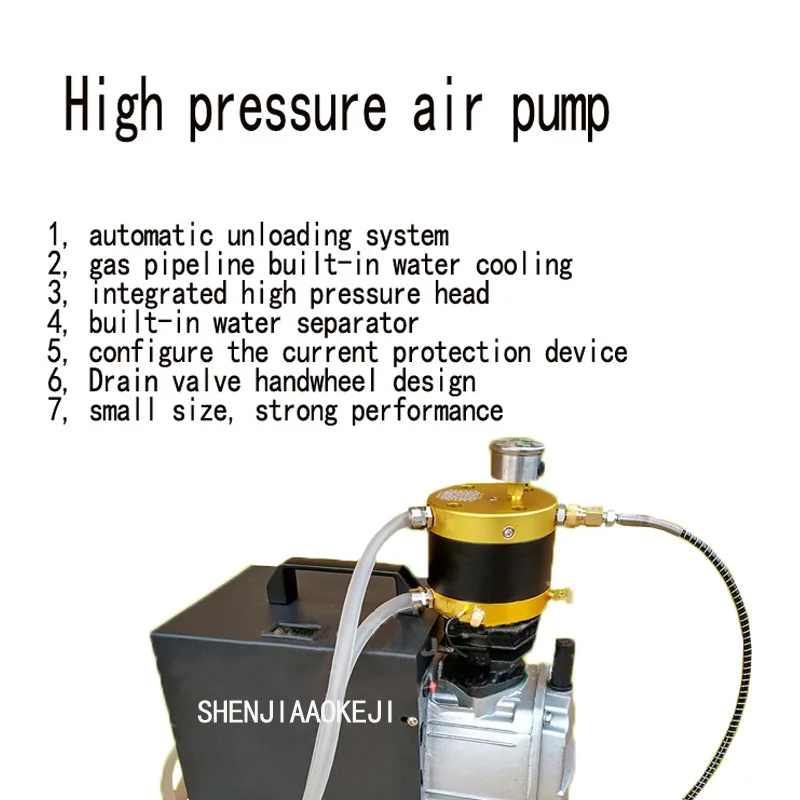 High pressure air pump

1, automatic unloading system
2, gas pipeline built-in water cooling
3, integrated high pressure head
4, built-in water separator
5, configure the current protection device
6, Drain valve handwheel design
7, small size, strong performance

SHENJIAAOKEJI