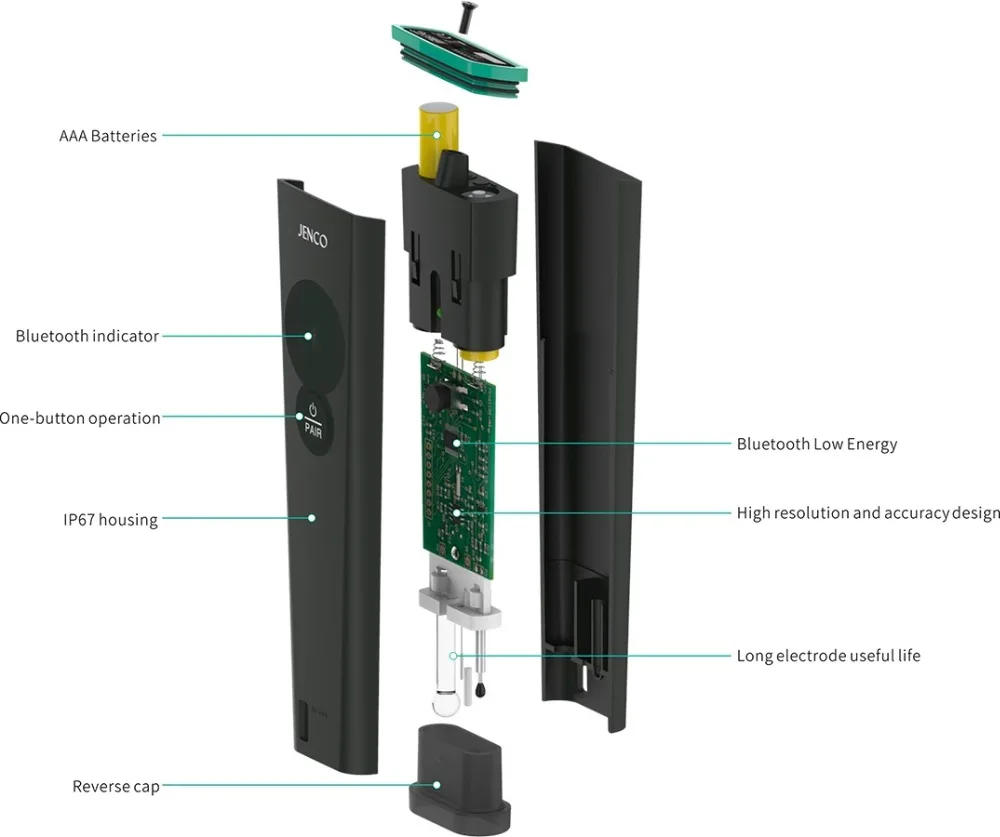 AAA Batteries

JENCO

Bluetooth indicator

One-button operation

PAIR

IP67 housing

Reverse cap

Bluetooth Low Energy

High resolution and accuracy design

Long electrode useful life