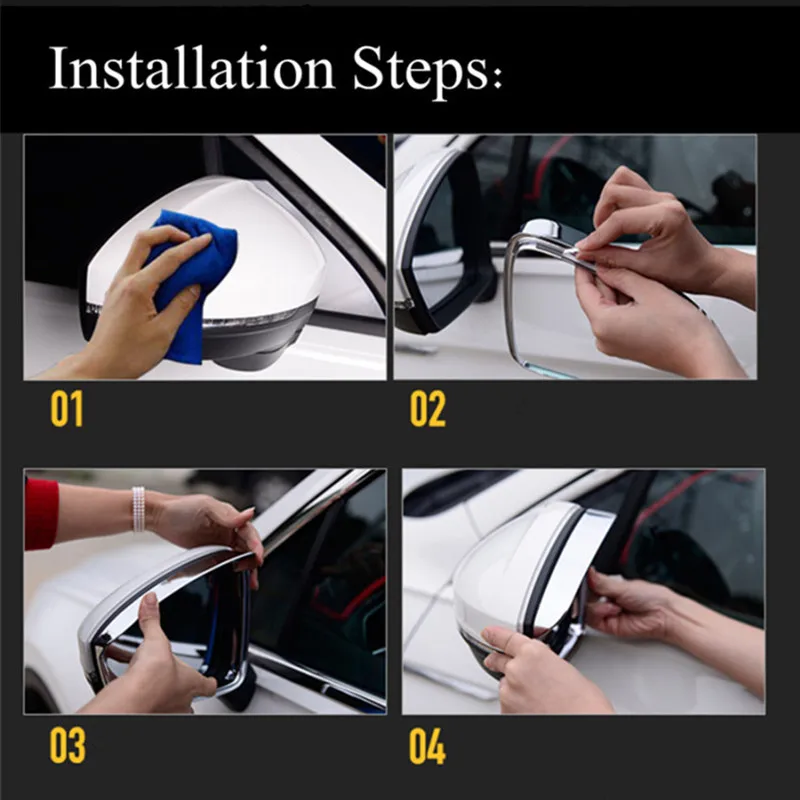 Installation Steps:

01

02

03

04