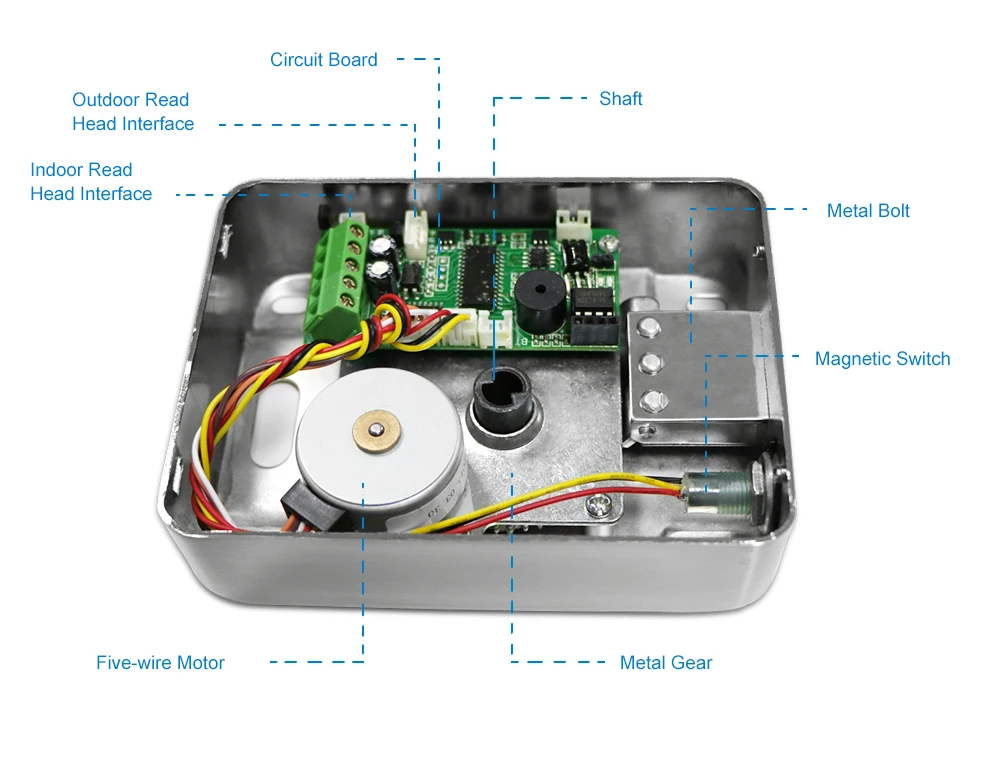 Circuit Board

Outdoor Read Head Interface

Shaft

Indoor Read Head Interface

Metal Bolt

Magnetic Switch

Five-wire Motor

Metal Gear