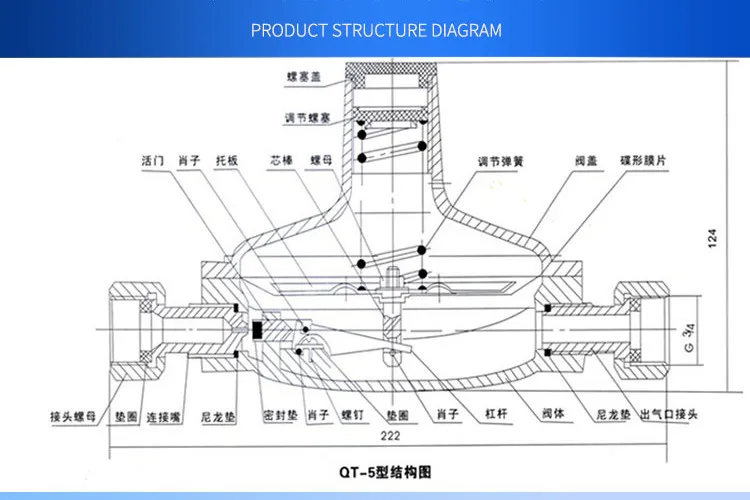 PRODUCT STRUCTURE DIAGRAM

螺塞盖

调节螺塞

活门 肖子 托板 芯棒 螺母 调节弹簧 阀盖 碟形膜片

124

G 3/4

接头螺母 垫圈 连接嘴 尼龙垫 密封垫 肖子 螺钉 垫圈 肖子 杠杆 阀体 尼龙垫 出气口接头

222

QT-5型结构图